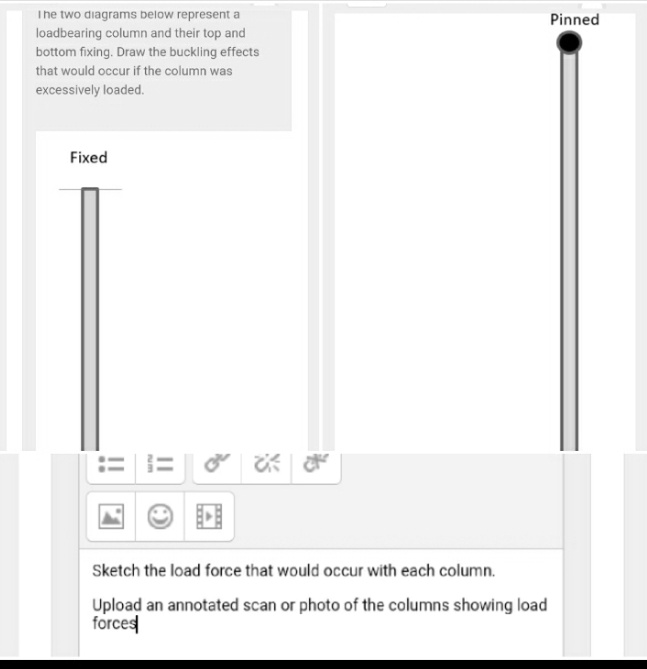 The two diagrams below represent a loadbearing column and their top and bottom fixing. Draw the buckling effects that would occur if the column was excessively loaded.

Fixed

Pinned

Sketch the load force that would occur with each column.

Upload an annotated scan or photo of the columns showing load forces