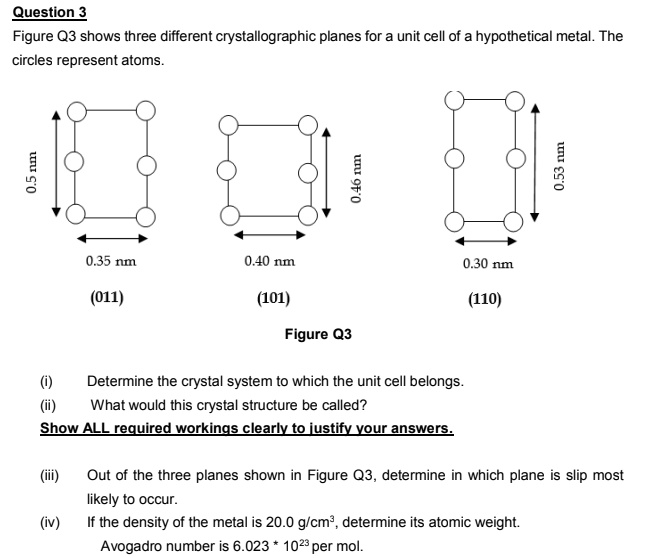 Question 3

Figure Q3 shows three different crystallographic planes for a unit cell of a hypothetical metal. The circles represent atoms.

0.5 nm

0.35 nm

(011)

0.46 nm

0.40 nm

(101)

0.53 nm

0.30 nm

(110)

Figure Q3

(i) Determine the crystal system to which the unit cell belongs.

(ii) What would this crystal structure be called?

Show ALL required workings clearly to justify your answers.

(iii) Out of the three planes shown in Figure Q3, determine in which plane is slip most likely to occur.

(iv) If the density of the metal is 20.0 g/cm$^3$, determine its atomic weight.
Avogadro number is 6.023 * $10^{23}$ per mol.