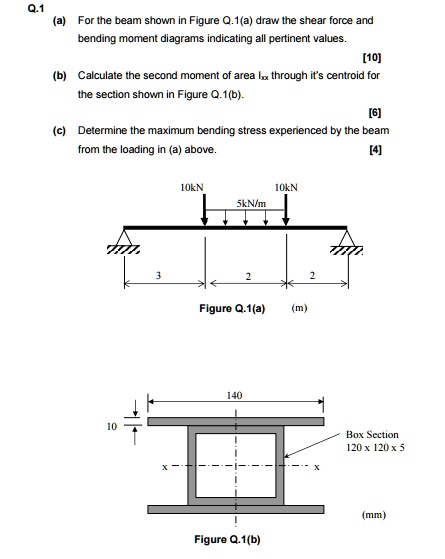 Q.1

(a) For the beam shown in Figure Q.1(a) draw the shear force and bending moment diagrams indicating all pertinent values.

[10]

(b) Calculate the second moment of area $I_{xx}$ through it's centroid for the section shown in Figure Q.1(b).

[6]

(c) Determine the maximum bending stress experienced by the beam from the loading in (a) above.

[4]

10kN

10kN

5kN/m

3

2

2

Figure Q.1(a)

(m)

140

10

Box Section
120 x 120 x 5

x

x

(mm)

Figure Q.1(b)