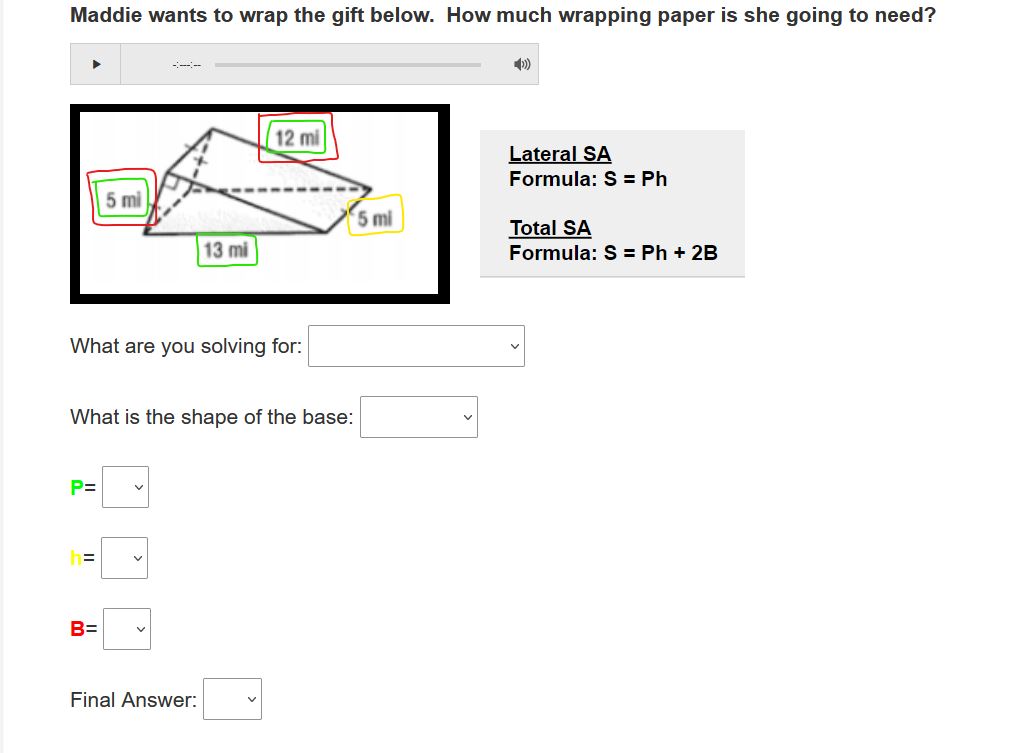 Maddie wants to wrap the gift below. How much wrapping paper is she going to need?

-:--:--

12 mi
5 mi
5 mi
13 mi

Lateral SA
Formula: S = Ph

Total SA
Formula: S = Ph + 2B

What are you solving for:

What is the shape of the base:

P=

h=

B=

Final Answer: