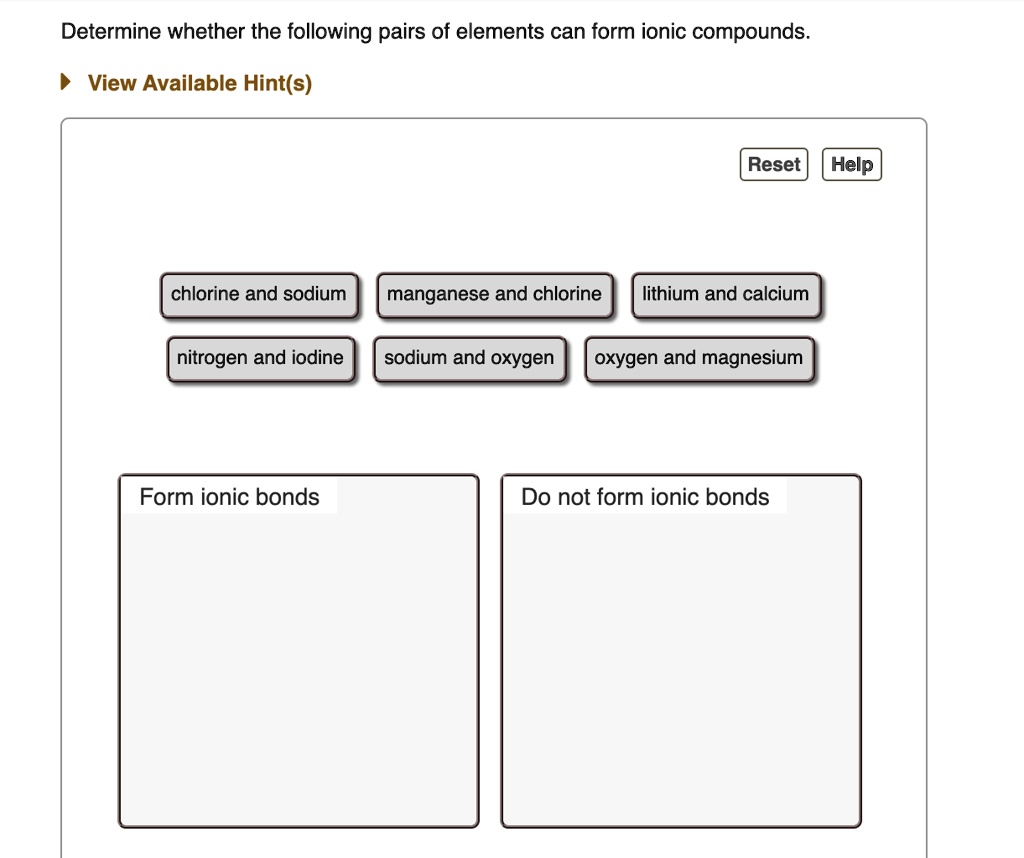 Determine whether the following pairs of elements can form ionic compounds.

View Available Hint(s)

Reset Help

chlorine and sodium
manganese and chlorine
lithium and calcium
nitrogen and iodine
sodium and oxygen
oxygen and magnesium

Form ionic bonds

Do not form ionic bonds