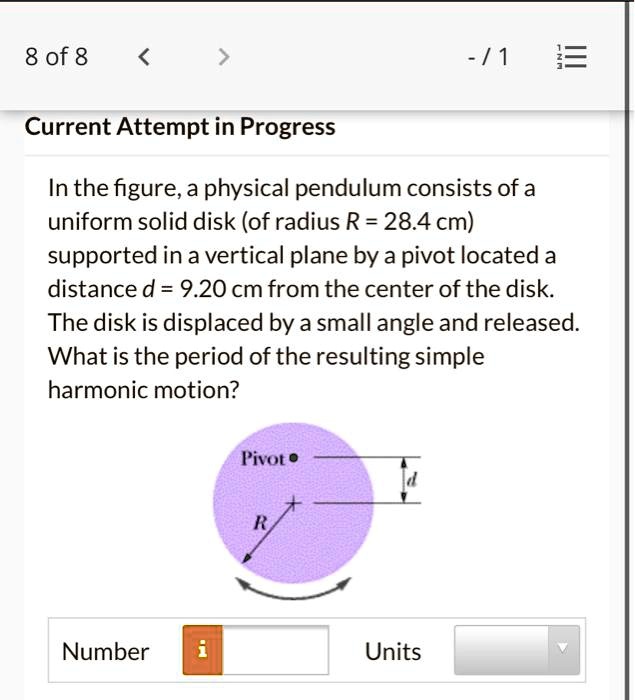 8 of 8 < > - / 1

Current Attempt in Progress

In the figure, a physical pendulum consists of a uniform solid disk (of radius $R = 28.4$ cm) supported in a vertical plane by a pivot located a distance $d = 9.20$ cm from the center of the disk. The disk is displaced by a small angle and released. What is the period of the resulting simple harmonic motion?

Pivot

$d$

$R$

Number i Units