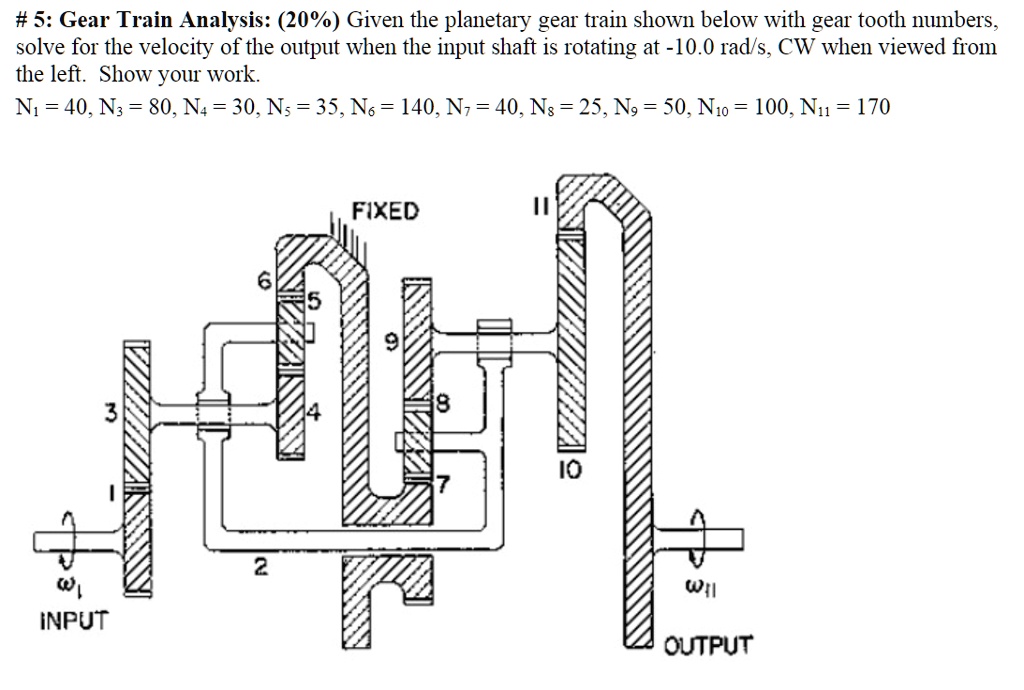 # 5: Gear Train Analysis: (20%) Given the planetary gear train shown below with gear tooth numbers, solve for the velocity of the output when the input shaft is rotating at -10.0 rad/s, CW when viewed from the left. Show your work.

$N_1 = 40$, $N_3 = 80$, $N_4 = 30$, $N_5 = 35$, $N_6 = 140$, $N_7 = 40$, $N_8 = 25$, $N_9 = 50$, $N_{10} = 100$, $N_{11} = 170$

FIXED
11
6
5
9
3
4
8
10
1
7
2
$\omega_1$
INPUT
$\omega_{11}$
OUTPUT