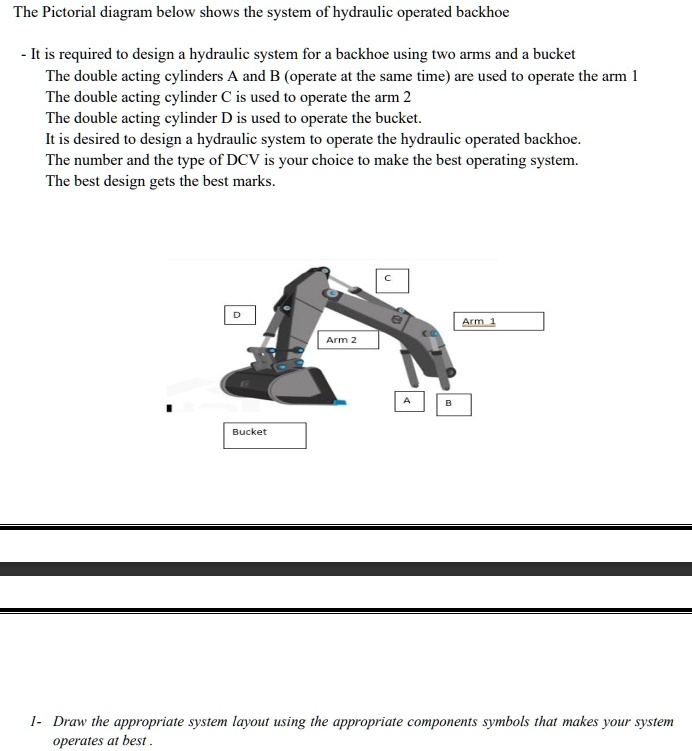 The Pictorial diagram below shows the system of hydraulic operated backhoe

- It is required to design a hydraulic system for a backhoe using two arms and a bucket
The double acting cylinders A and B (operate at the same time) are used to operate the arm 1
The double acting cylinder C is used to operate the arm 2
The double acting cylinder D is used to operate the bucket.
It is desired to design a hydraulic system to operate the hydraulic operated backhoe.
The number and the type of DCV is your choice to make the best operating system.
The best design gets the best marks.

C

D

Arm 1

Arm 2

A

B

Bucket

1- Draw the appropriate system layout using the appropriate components symbols that makes your system operates at best .