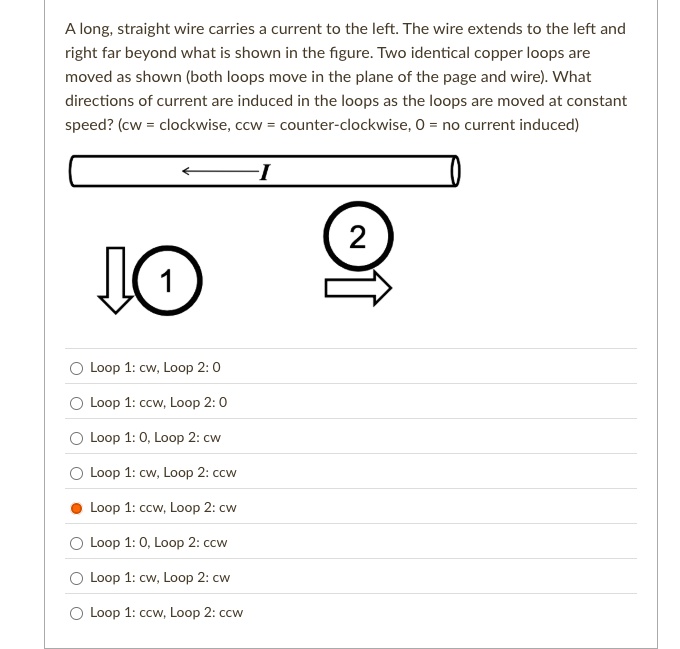 A long, straight wire carries a current to the left. The wire extends to the left and right far beyond what is shown in the figure. Two identical copper loops are moved as shown (both loops move in the plane of the page and wire). What directions of current are induced in the loops as the loops are moved at constant speed? (cw = clockwise, ccw = counter-clockwise, 0 = no current induced)

$I$

2

1

Loop 1: cw, Loop 2: 0

Loop 1: ccw, Loop 2: 0

Loop 1: 0, Loop 2: cw

Loop 1: cw, Loop 2: ccw

Loop 1: ccw, Loop 2: cw

Loop 1: 0, Loop 2: ccw

Loop 1: cw, Loop 2: cw

Loop 1: ccw, Loop 2: ccw