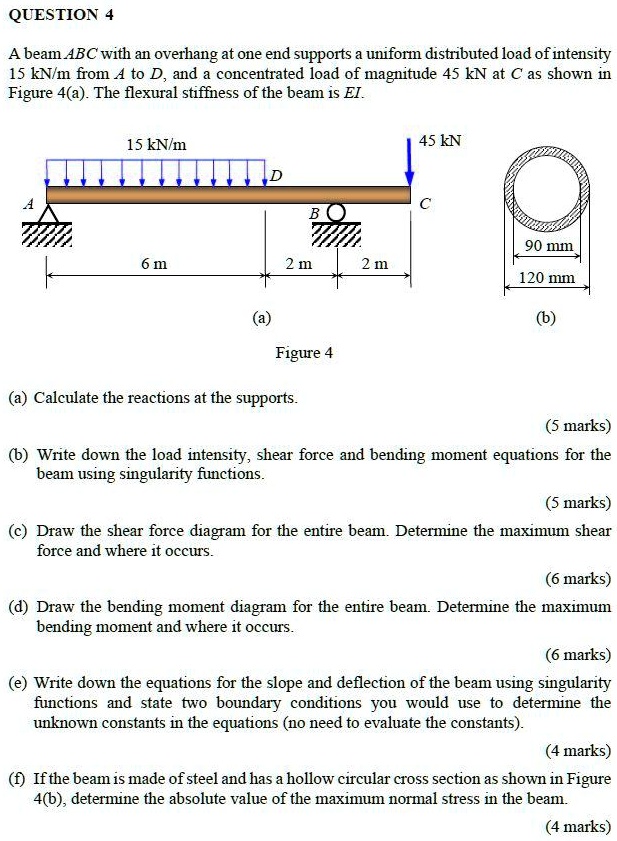 QUESTION 4

A beam $ABC$ with an overhang at one end supports a uniform distributed load of intensity 15 kN/m from $A$ to $D$, and a concentrated load of magnitude 45 kN at $C$ as shown in Figure 4(a). The flexural stiffness of the beam is $EI$.

15 kN/m

45 kN

D

A

B

C

6 m

2 m

2 m

90 mm

120 mm

(a)

(b)

Figure 4

(a) Calculate the reactions at the supports.

(5 marks)

(b) Write down the load intensity, shear force and bending moment equations for the beam using singularity functions.

(5 marks)

(c) Draw the shear force diagram for the entire beam. Determine the maximum shear force and where it occurs.

(6 marks)

(d) Draw the bending moment diagram for the entire beam. Determine the maximum bending moment and where it occurs.

(6 marks)

(e) Write down the equations for the slope and deflection of the beam using singularity functions and state two boundary conditions you would use to determine the unknown constants in the equations (no need to evaluate the constants).

(4 marks)

(f) If the beam is made of steel and has a hollow circular cross section as shown in Figure 4(b), determine the absolute value of the maximum normal stress in the beam.

(4 marks)