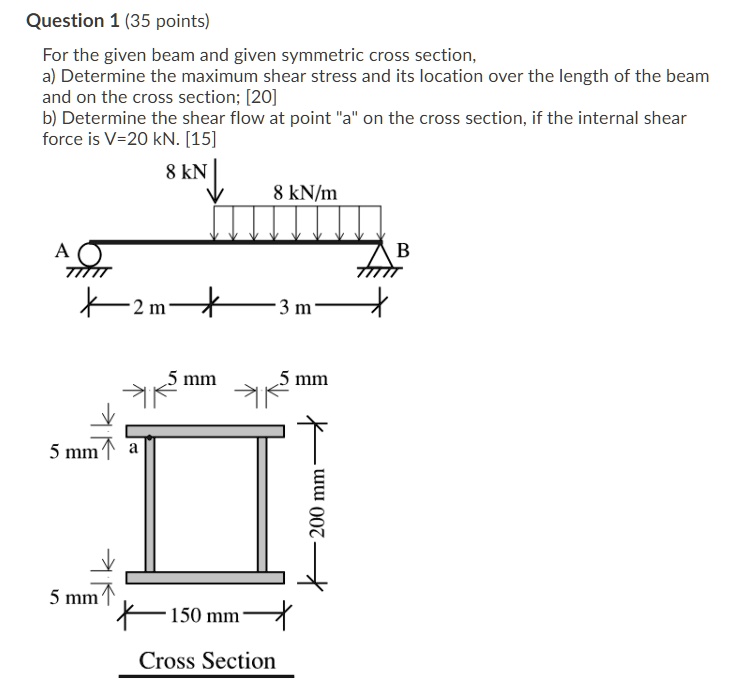 Question 1 (35 points)

For the given beam and given symmetric cross section,
a) Determine the maximum shear stress and its location over the length of the beam and on the cross section; [20]
b) Determine the shear flow at point "a" on the cross section, if the internal shear force is V=20 kN. [15]

8 kN

8 kN/m

A

B

2 m

3 m

5 mm

5 mm

5 mm

a

200 mm

5 mm

150 mm

Cross Section