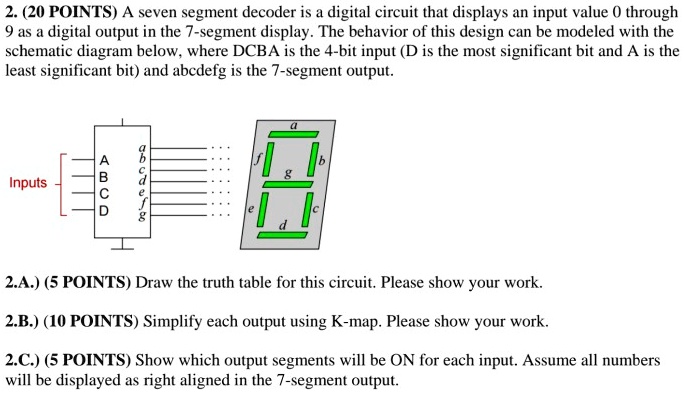 2. (20 POINTS) A seven segment decoder is a digital circuit that displays an input value 0 through 9 as a digital output in the 7-segment display. The behavior of this design can be modeled with the schematic diagram below, where DCBA is the 4-bit input (D is the most significant bit and A is the least significant bit) and abcdefg is the 7-segment output.

Inputs

A
B
C
D

a
b
c
d
e
f
g

a
f
b
g
e
c
d

2.A.) (5 POINTS) Draw the truth table for this circuit. Please show your work.

2.B.) (10 POINTS) Simplify each output using K-map. Please show your work.

2.C.) (5 POINTS) Show which output segments will be ON for each input. Assume all numbers will be displayed as right aligned in the 7-segment output.