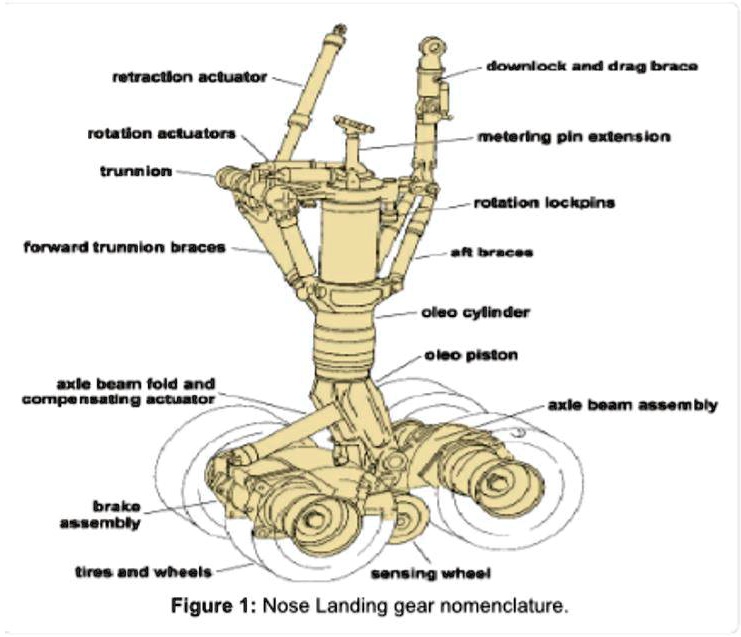 retraction actuator
downlock and drag brace
rotation actuators
metering pin extension
trunnion
rotation lockpins
forward trunnion braces
aft braces
oleo cylinder
oleo piston
axle beam fold and compensating actuator
axle beam assembly
brake assembly
tires and wheels
sensing wheel

**Figure 1:** Nose Landing gear nomenclature.