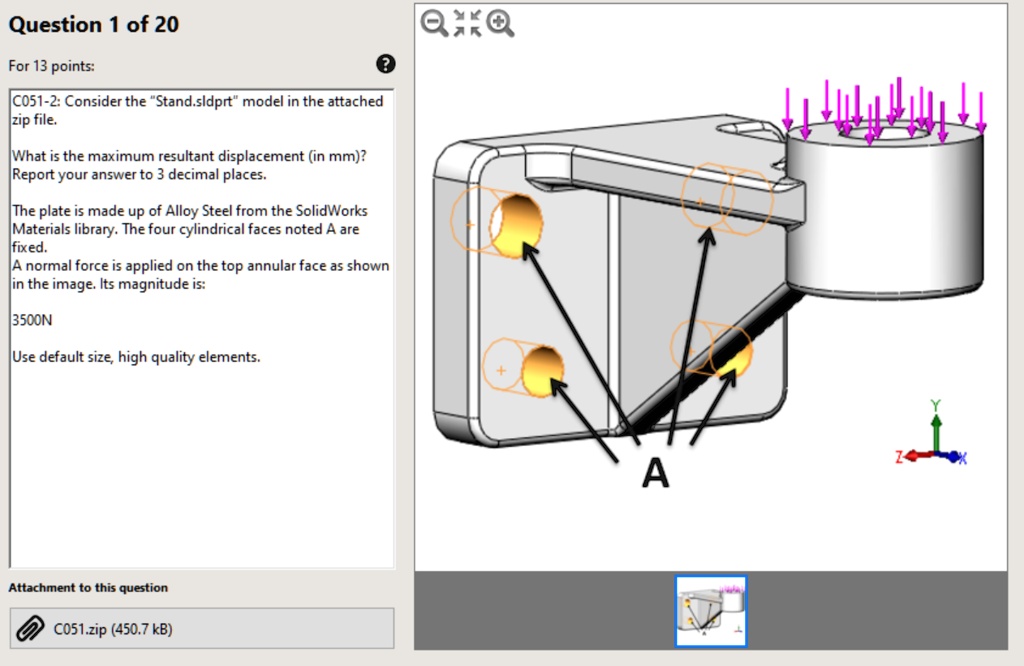 Question 1 of 20

For 13 points:

?

C051-2: Consider the "Stand.sldprt" model in the attached zip file.

What is the maximum resultant displacement (in mm)? Report your answer to 3 decimal places.

The plate is made up of Alloy Steel from the SolidWorks Materials library. The four cylindrical faces noted A are fixed.
A normal force is applied on the top annular face as shown in the image. Its magnitude is:

3500N

Use default size, high quality elements.

Attachment to this question

C051.zip (450.7 kB)

A

Y
Z
X