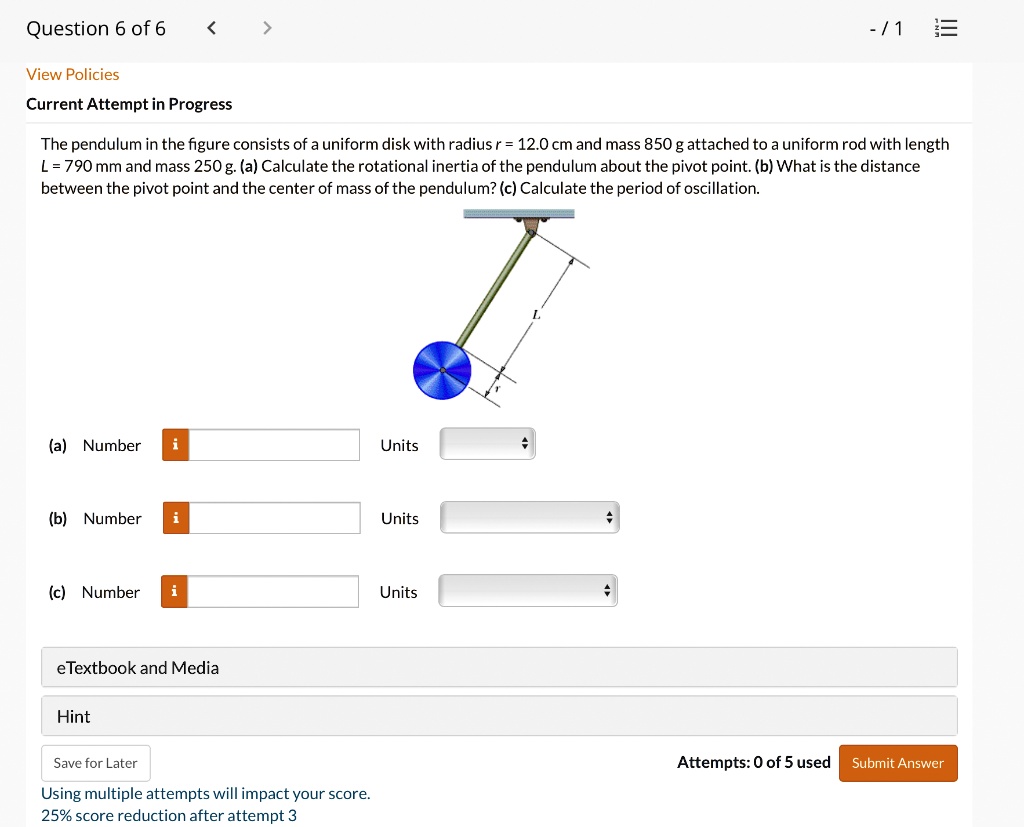 Question 6 of 6 < > - / 1

View Policies

Current Attempt in Progress

The pendulum in the figure consists of a uniform disk with radius $r$ = 12.0 cm and mass 850 g attached to a uniform rod with length $L$ = 790 mm and mass 250 g. (a) Calculate the rotational inertia of the pendulum about the pivot point. (b) What is the distance between the pivot point and the center of mass of the pendulum? (c) Calculate the period of oscillation.

L

r

(a) Number i Units

(b) Number i Units

(c) Number i Units

eTextbook and Media

Hint

Save for Later

Attempts: 0 of 5 used Submit Answer

Using multiple attempts will impact your score.
25% score reduction after attempt 3