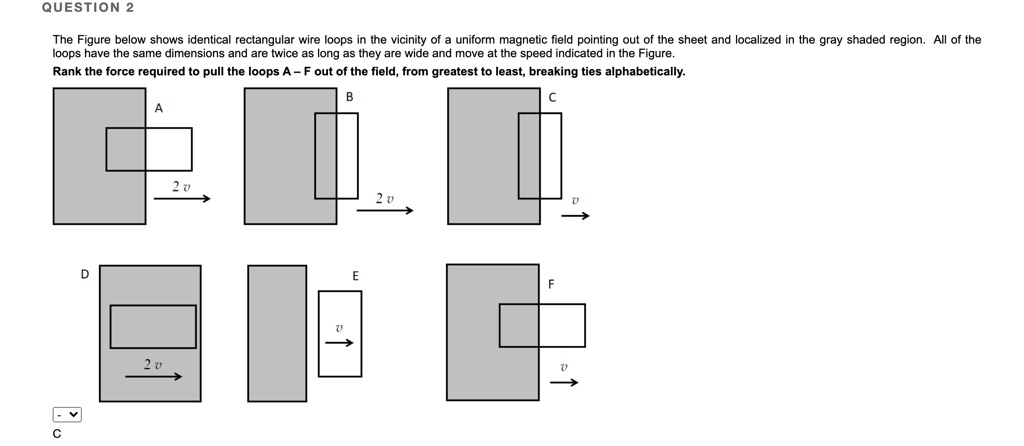 QUESTION 2

The Figure below shows identical rectangular wire loops in the vicinity of a uniform magnetic field pointing out of the sheet and localized in the gray shaded region. All of the loops have the same dimensions and are twice as long as they are wide and move at the speed indicated in the Figure.

**Rank the force required to pull the loops A – F out of the field, from greatest to least, breaking ties alphabetically.**

A
$2v$

B
$2v$

C
$v$

D
$2v$

E
$v$

F
$v$

-
C