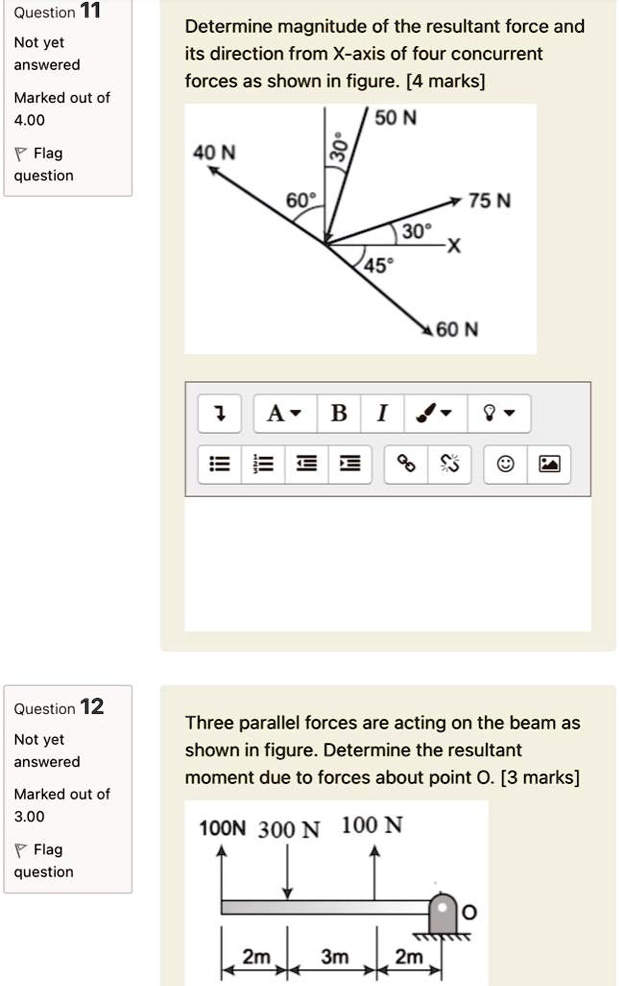 Question 11

Not yet answered

Marked out of 4.00

Flag question

Determine magnitude of the resultant force and its direction from X-axis of four concurrent forces as shown in figure. [4 marks]

50 N

40 N

30°

60°

75 N

30°

X

45°

60 N

A B I

Question 12

Not yet answered

Marked out of 3.00

Flag question

Three parallel forces are acting on the beam as shown in figure. Determine the resultant moment due to forces about point O. [3 marks]

100N 300 N 100 N

O

2m 3m 2m