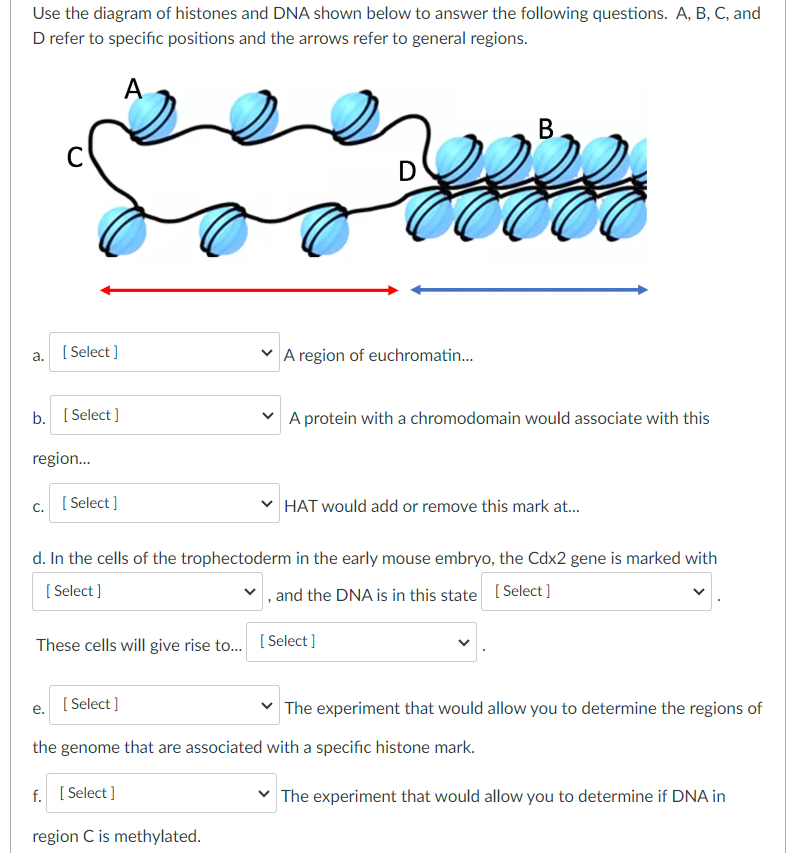 Use the diagram of histones and DNA shown below to answer the following questions. A, B, C, and D refer to specific positions and the arrows refer to general regions.

A

B

C

D

a. [ Select ] A region of euchromatin...

b. [ Select ] A protein with a chromodomain would associate with this region...

c. [ Select ] HAT would add or remove this mark at...

d. In the cells of the trophectoderm in the early mouse embryo, the Cdx2 gene is marked with [ Select ] , and the DNA is in this state [ Select ] .

These cells will give rise to... [ Select ] .

e. [ Select ] The experiment that would allow you to determine the regions of the genome that are associated with a specific histone mark.

f. [ Select ] The experiment that would allow you to determine if DNA in region C is methylated.