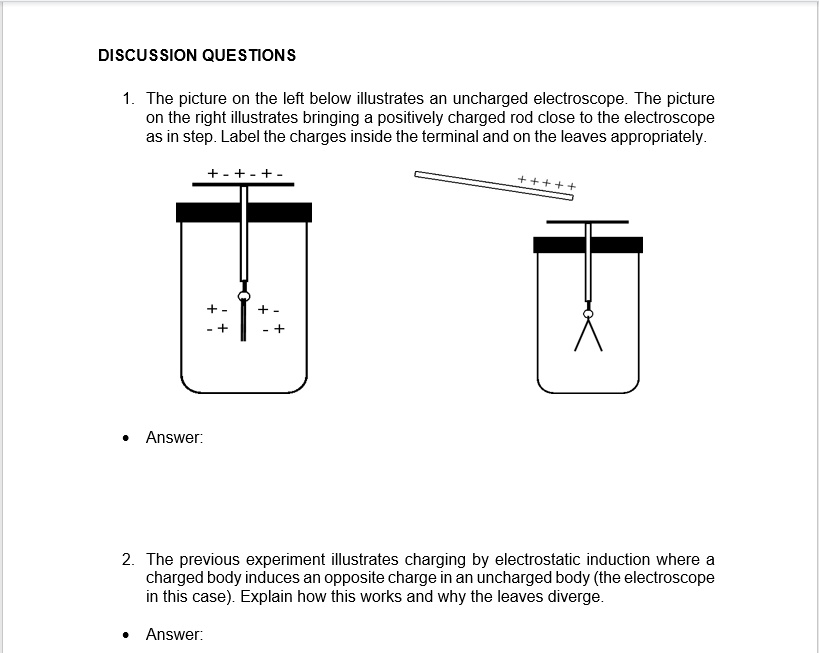 DISCUSSION QUESTIONS

1. The picture on the left below illustrates an uncharged electroscope. The picture on the right illustrates bringing a positively charged rod close to the electroscope as in step. Label the charges inside the terminal and on the leaves appropriately.

+ - + - + -

+ -
- +

+ -
- +

+ + + + +

• Answer:

2. The previous experiment illustrates charging by electrostatic induction where a charged body induces an opposite charge in an uncharged body (the electroscope in this case). Explain how this works and why the leaves diverge.

• Answer: