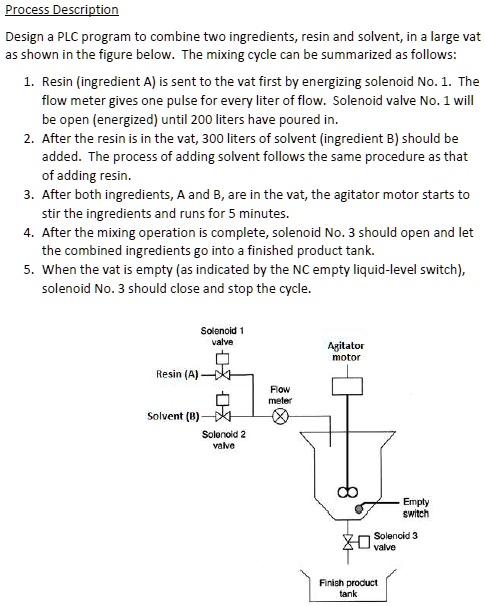 Process Description

Design a PLC program to combine two ingredients, resin and solvent, in a large vat as shown in the figure below. The mixing cycle can be summarized as follows:

1. Resin (ingredient A) is sent to the vat first by energizing solenoid No. 1. The flow meter gives one pulse for every liter of flow. Solenoid valve No. 1 will be open (energized) until 200 liters have poured in.
2. After the resin is in the vat, 300 liters of solvent (ingredient B) should be added. The process of adding solvent follows the same procedure as that of adding resin.
3. After both ingredients, A and B, are in the vat, the agitator motor starts to stir the ingredients and runs for 5 minutes.
4. After the mixing operation is complete, solenoid No. 3 should open and let the combined ingredients go into a finished product tank.
5. When the vat is empty (as indicated by the NC empty liquid-level switch), solenoid No. 3 should close and stop the cycle.

Solenoid 1 valve

Agitator motor

Resin (A)

Flow meter

Solvent (B)

Solenoid 2 valve

Empty switch

Solenoid 3 valve

Finish product tank