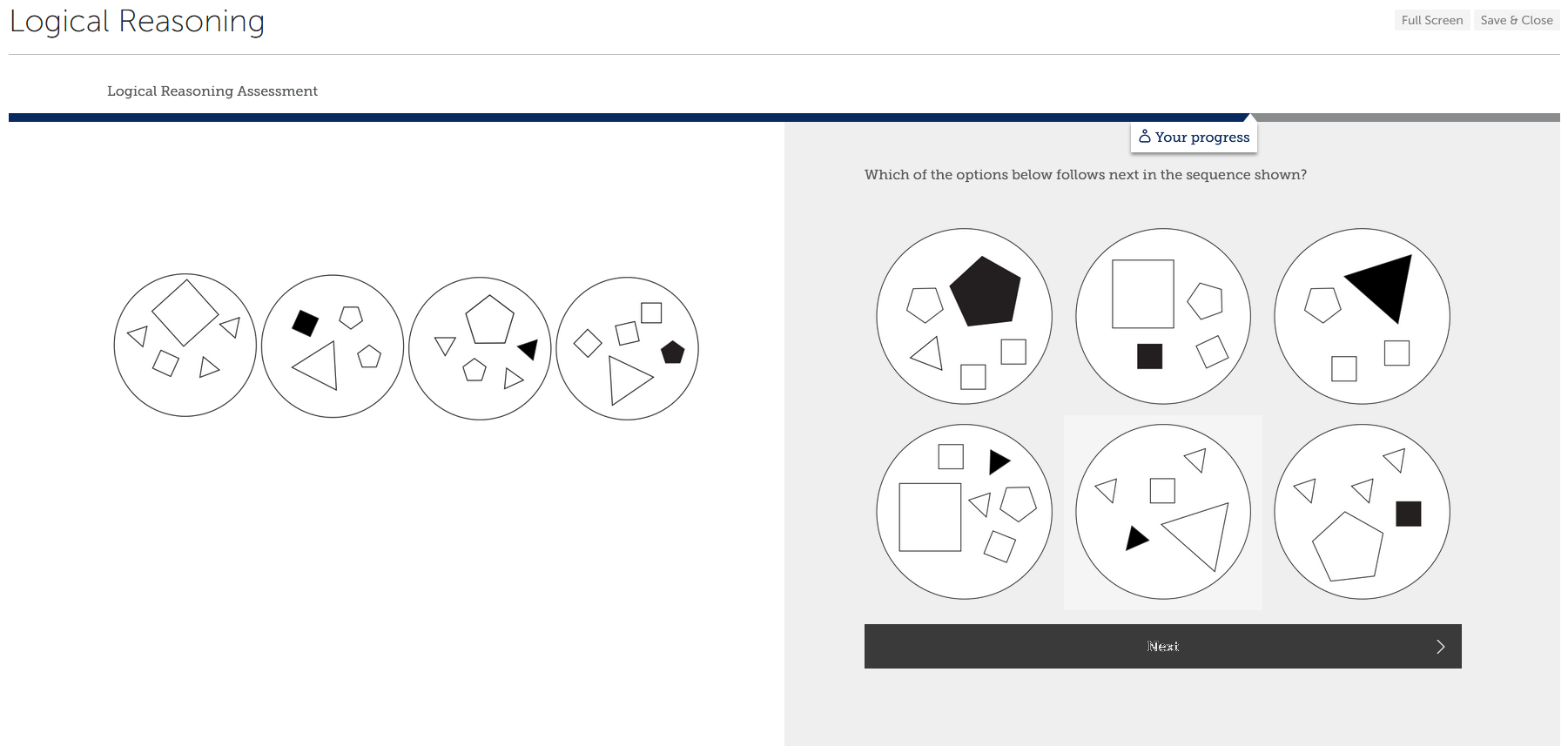 Logical Reasoning

Full Screen Save & Close

Logical Reasoning Assessment

Your progress

Which of the options below follows next in the sequence shown?

Next