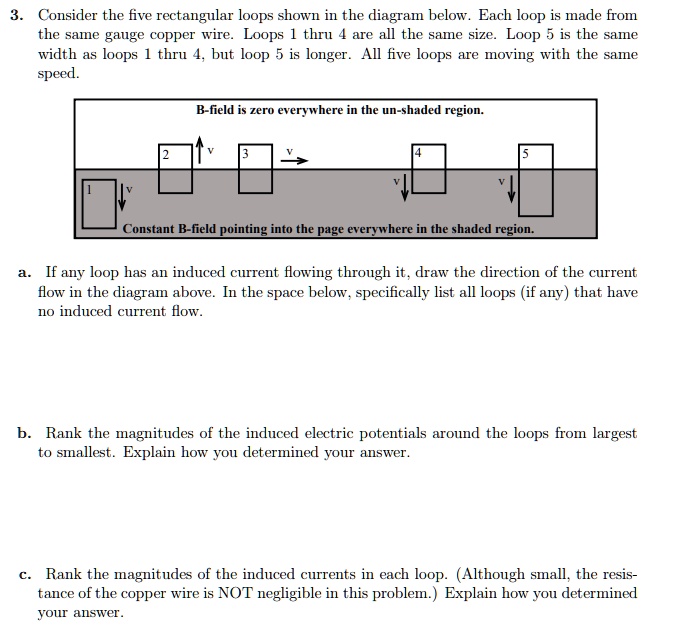 3. Consider the five rectangular loops shown in the diagram below. Each loop is made from the same gauge copper wire. Loops 1 thru 4 are all the same size. Loop 5 is the same width as loops 1 thru 4, but loop 5 is longer. All five loops are moving with the same speed.

B-field is zero everywhere in the un-shaded region.

2 v 3 v 4 5

1 v v v

Constant B-field pointing into the page everywhere in the shaded region.

a. If any loop has an induced current flowing through it, draw the direction of the current flow in the diagram above. In the space below, specifically list all loops (if any) that have no induced current flow.

b. Rank the magnitudes of the induced electric potentials around the loops from largest to smallest. Explain how you determined your answer.

c. Rank the magnitudes of the induced currents in each loop. (Although small, the resistance of the copper wire is NOT negligible in this problem.) Explain how you determined your answer.