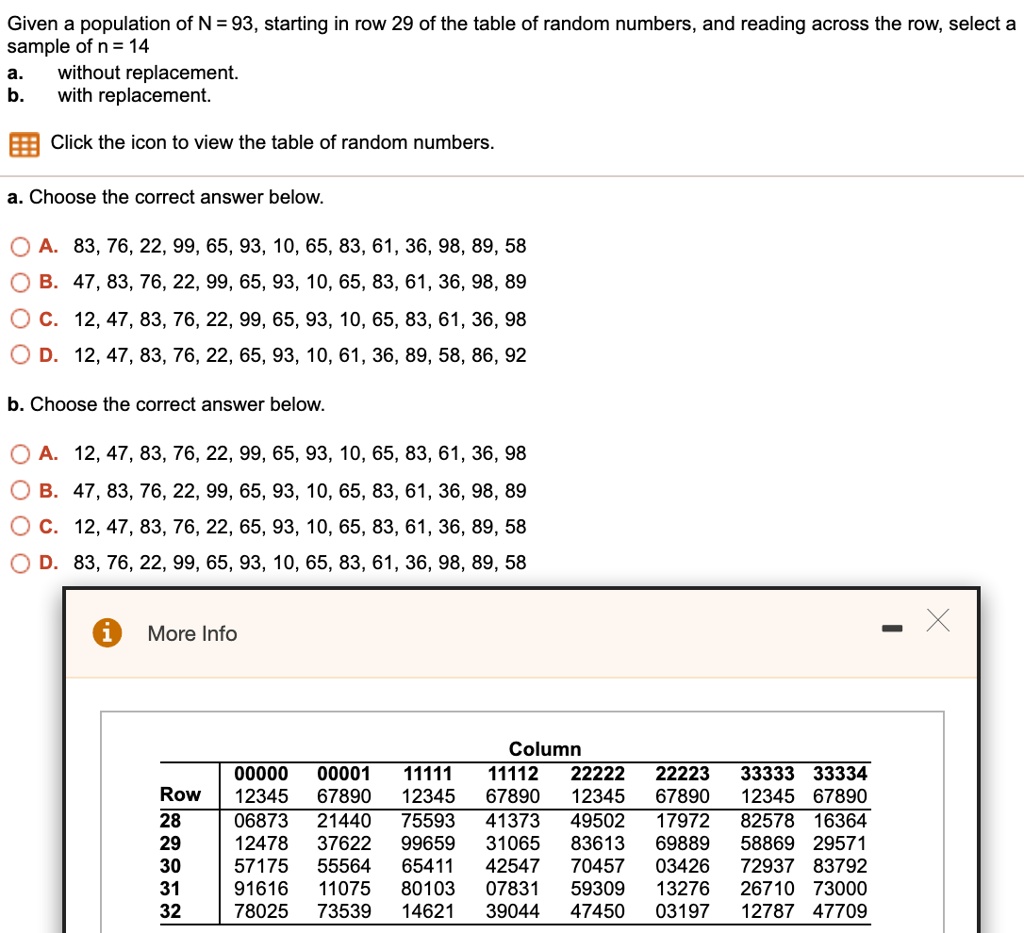 Given a population of N = 93, starting in row 29 of the table of random numbers, and reading across the row, select a sample of n = 14
a. without replacement.
b. with replacement.

Click the icon to view the table of random numbers.

a. Choose the correct answer below.

A. 83, 76, 22, 99, 65, 93, 10, 65, 83, 61, 36, 98, 89, 58
B. 47, 83, 76, 22, 99, 65, 93, 10, 65, 83, 61, 36, 98, 89
C. 12, 47, 83, 76, 22, 99, 65, 93, 10, 65, 83, 61, 36, 98
D. 12, 47, 83, 76, 22, 65, 93, 10, 61, 36, 89, 58, 86, 92

b. Choose the correct answer below.

A. 12, 47, 83, 76, 22, 99, 65, 93, 10, 65, 83, 61, 36, 98
B. 47, 83, 76, 22, 99, 65, 93, 10, 65, 83, 61, 36, 98, 89
C. 12, 47, 83, 76, 22, 65, 93, 10, 65, 83, 61, 36, 89, 58
D. 83, 76, 22, 99, 65, 93, 10, 65, 83, 61, 36, 98, 89, 58

More Info

Column

| Row | 00000 12345 | 00001 67890 | 11111 12345 | 11112 67890 | 22222 12345 | 22223 67890 | 33333 12345 | 33334 67890 |
|---|---|---|---|---|---|---|---|---|
| 28 | 06873 | 21440 | 75593 | 41373 | 49502 | 17972 | 82578 | 16364 |
| 29 | 12478 | 37622 | 99659 | 31065 | 83613 | 69889 | 58869 | 29571 |
| 30 | 57175 | 55564 | 65411 | 42547 | 70457 | 03426 | 72937 | 83792 |
| 31 | 91616 | 11075 | 80103 | 07831 | 59309 | 13276 | 26710 | 73000 |
| 32 | 78025 | 73539 | 14621 | 39044 | 47450 | 03197 | 12787 | 47709 |