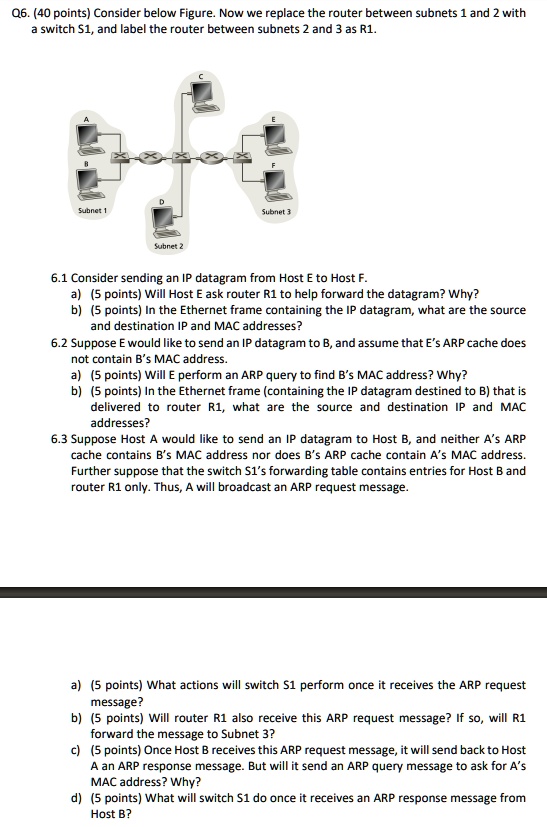 Q6. (40 points) Consider below Figure. Now we replace the router between subnets 1 and 2 with a switch S1, and label the router between subnets 2 and 3 as R1.

C

A

E

B

F

D

Subnet 1

Subnet 3

Subnet 2

6.1 Consider sending an IP datagram from Host E to Host F.
a) (5 points) Will Host E ask router R1 to help forward the datagram? Why?
b) (5 points) In the Ethernet frame containing the IP datagram, what are the source and destination IP and MAC addresses?

6.2 Suppose E would like to send an IP datagram to B, and assume that E's ARP cache does not contain B's MAC address.
a) (5 points) Will E perform an ARP query to find B's MAC address? Why?
b) (5 points) In the Ethernet frame (containing the IP datagram destined to B) that is delivered to router R1, what are the source and destination IP and MAC addresses?

6.3 Suppose Host A would like to send an IP datagram to Host B, and neither A's ARP cache contains B's MAC address nor does B's ARP cache contain A's MAC address. Further suppose that the switch S1's forwarding table contains entries for Host B and router R1 only. Thus, A will broadcast an ARP request message.

a) (5 points) What actions will switch S1 perform once it receives the ARP request message?
b) (5 points) Will router R1 also receive this ARP request message? If so, will R1 forward the message to Subnet 3?
c) (5 points) Once Host B receives this ARP request message, it will send back to Host A an ARP response message. But will it send an ARP query message to ask for A's MAC address? Why?
d) (5 points) What will switch S1 do once it receives an ARP response message from Host B?