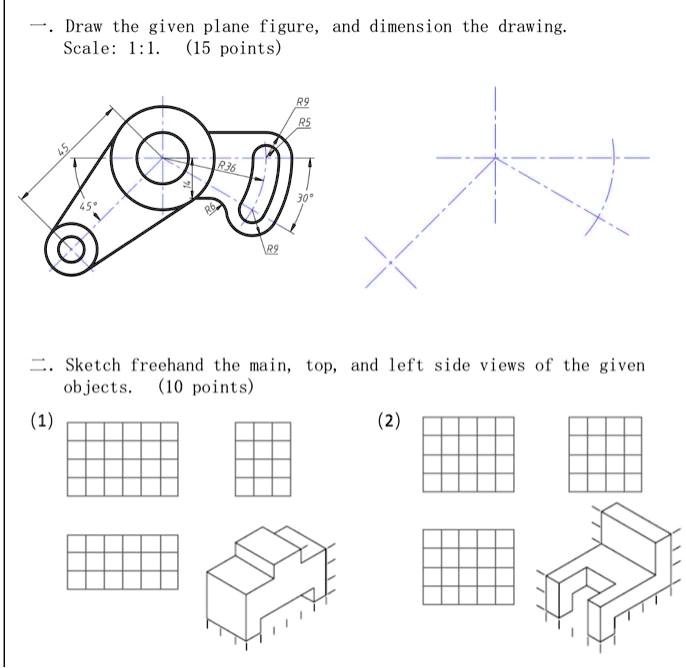 一. Draw the given plane figure, and dimension the drawing. Scale: 1:1. (15 points)

R9
R5
45
R36
14
45°
R6
30°
R9

二. Sketch freehand the main, top, and left side views of the given objects. (10 points)

(1)

(2)