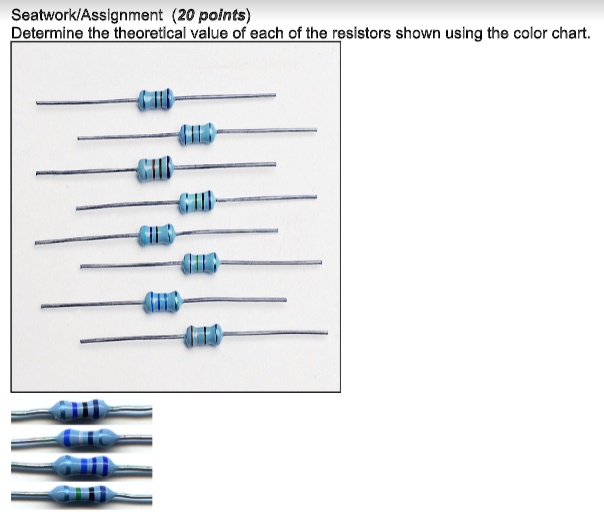 Seatwork/Assignment (20 points)
Determine the theoretical value of each of the resistors shown using the color chart.