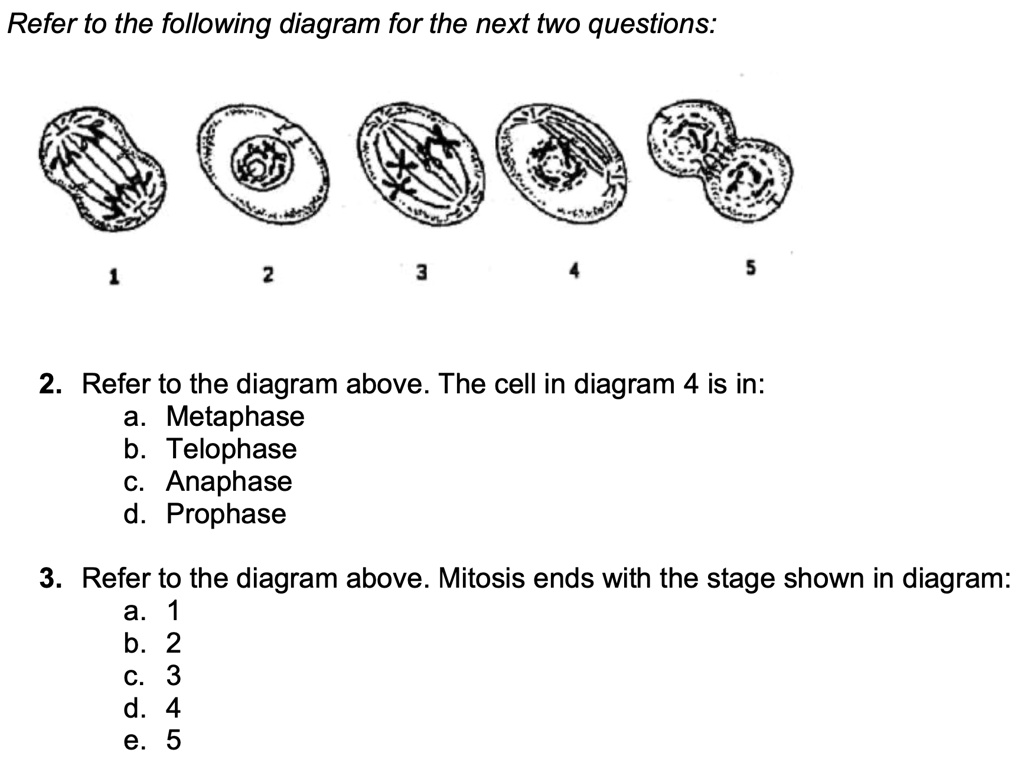 Refer to the following diagram for the next two questions:

1

2

3

4

5

2. Refer to the diagram above. The cell in diagram 4 is in:
a. Metaphase
b. Telophase
c. Anaphase
d. Prophase

3. Refer to the diagram above. Mitosis ends with the stage shown in diagram:
a. 1
b. 2
c. 3
d. 4
e. 5