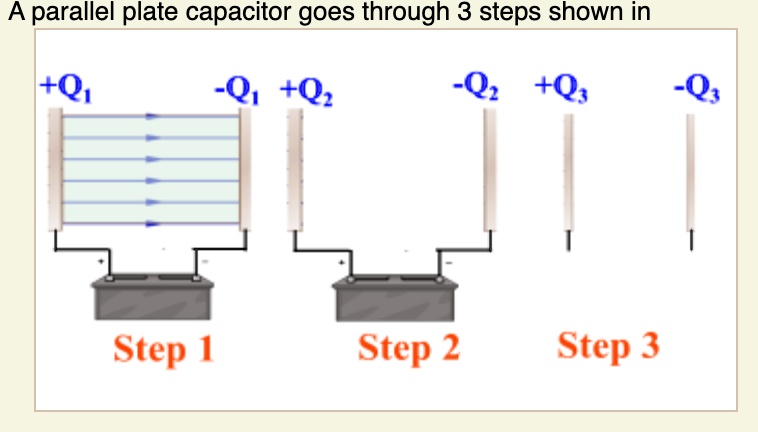 A parallel plate capacitor goes through 3 steps shown in

$+Q_1$ $-Q_1$ $+Q_2$ $-Q_2$ $+Q_3$ $-Q_3$

+ -
+ -

Step 1 Step 2 Step 3