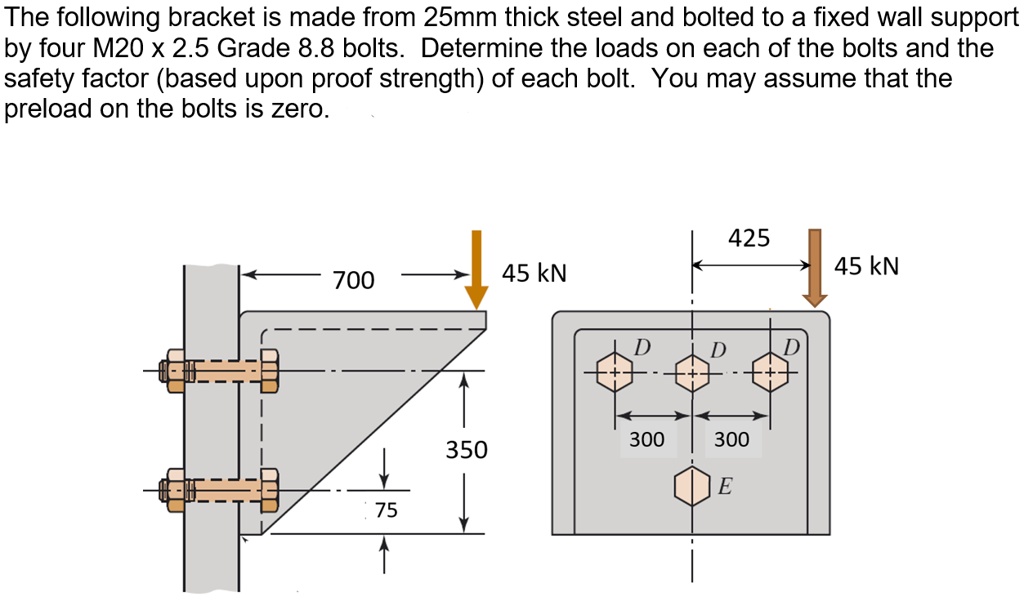 The following bracket is made from 25mm thick steel and bolted to a fixed wall support by four M20 x 2.5 Grade 8.8 bolts. Determine the loads on each of the bolts and the safety factor (based upon proof strength) of each bolt. You may assume that the preload on the bolts is zero.

700
45 kN
350
75
425
45 kN
D
D
D
300
300
E