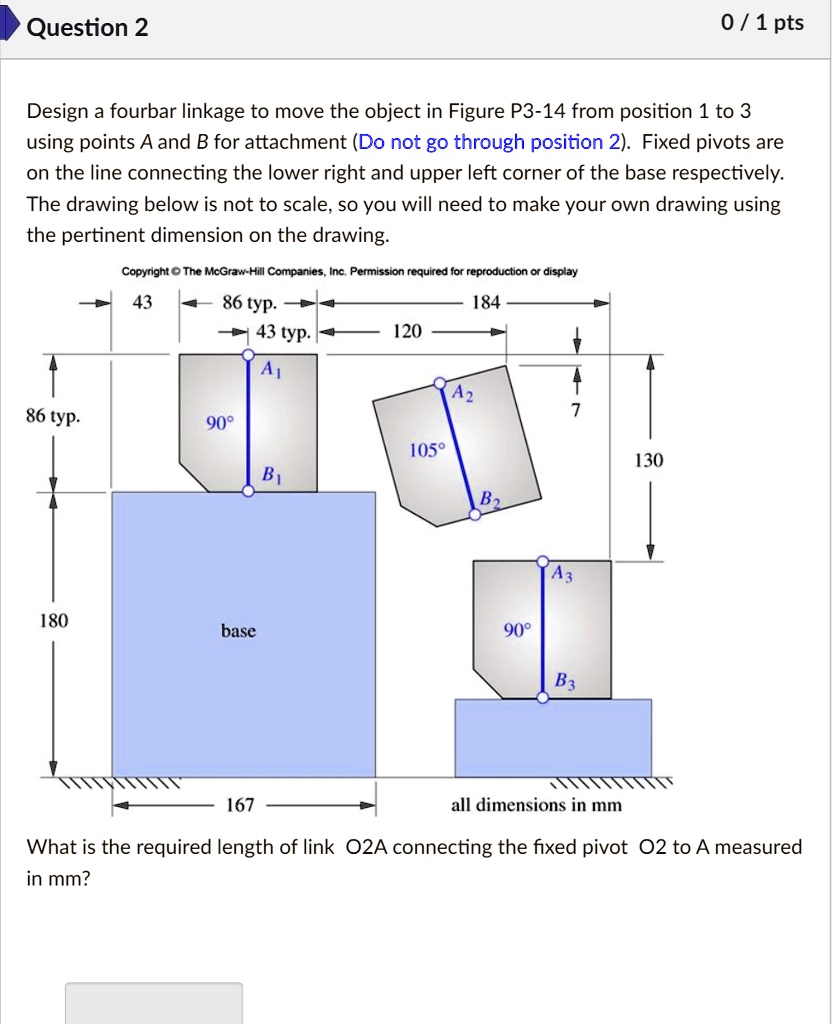 Question 2

0 / 1 pts

Design a fourbar linkage to move the object in Figure P3-14 from position 1 to 3 using points A and B for attachment (Do not go through position 2). Fixed pivots are on the line connecting the lower right and upper left corner of the base respectively. The drawing below is not to scale, so you will need to make your own drawing using the pertinent dimension on the drawing.

Copyright © The McGraw-Hill Companies, Inc. Permission required for reproduction or display

43
86 typ.
184
43 typ.
120
$A_1$
$A_2$
7
86 typ.
90°
105°
130
$B_1$
$B_2$
$A_3$
180
base
90°
$B_3$
167
all dimensions in mm

What is the required length of link O2A connecting the fixed pivot O2 to A measured in mm?