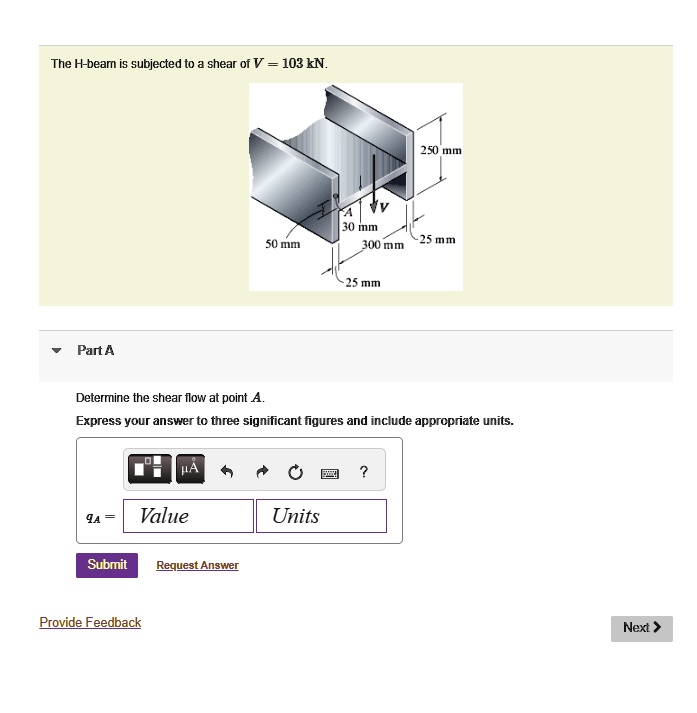 The H-beam is subjected to a shear of $V = 103$ kN.

250 mm
A
V
30 mm
50 mm
300 mm
25 mm
25 mm

Part A

Determine the shear flow at point $A$.

Express your answer to three significant figures and include appropriate units.

μÅ
?

$q_A =$ Value Units

Submit
Request Answer

Provide Feedback

Next