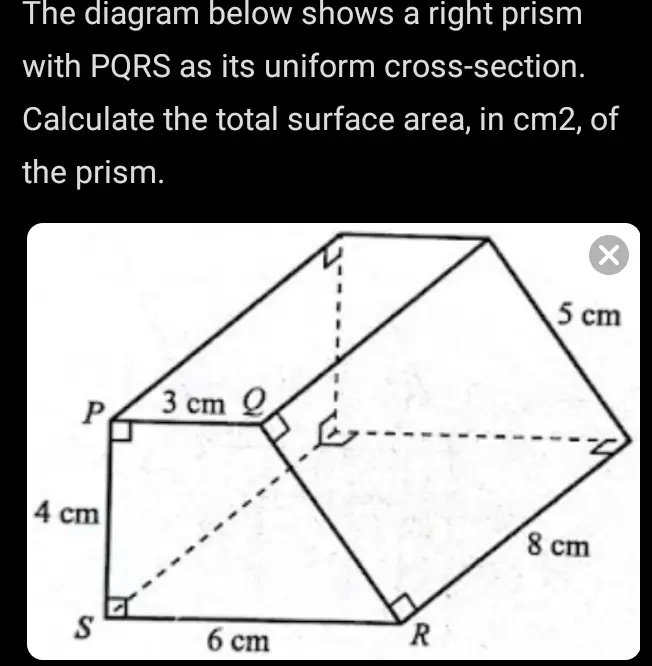 The diagram below shows a right prism with PQRS as its uniform cross-section. Calculate the total surface area, in cm2, of the prism.

5 cm
P
3 cm
Q
4 cm
8 cm
S
6 cm
R