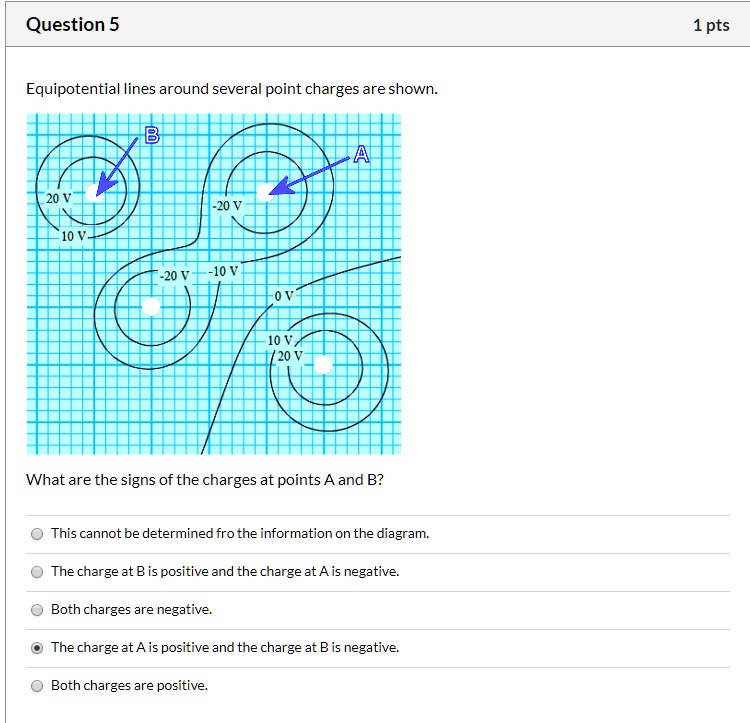 Question 5

1 pts

Equipotential lines around several point charges are shown.

B
A
20 V
10 V
-20 V
-20 V
-10 V
0 V
10 V
20 V

What are the signs of the charges at points A and B?

This cannot be determined fro the information on the diagram.

The charge at B is positive and the charge at A is negative.

Both charges are negative.

The charge at A is positive and the charge at B is negative.

Both charges are positive.