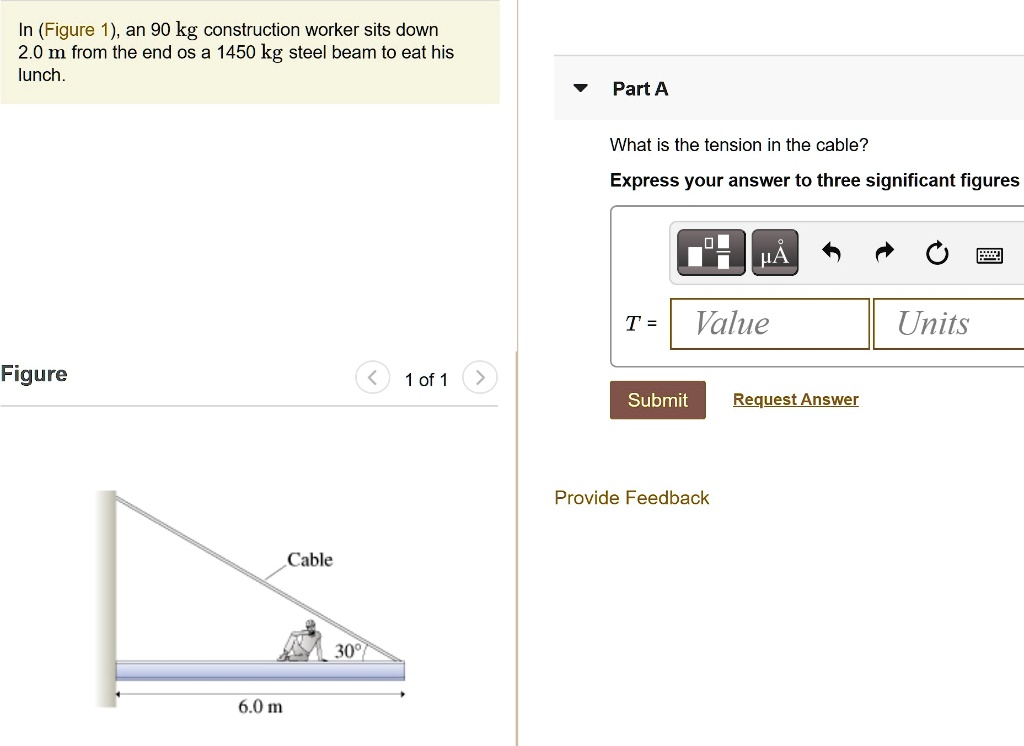 In (Figure 1), an 90 kg construction worker sits down 2.0 m from the end os a 1450 kg steel beam to eat his lunch.

Figure

1 of 1

Cable

30°

6.0 m

Part A

What is the tension in the cable?

Express your answer to three significant figures

μÅ

$T$ = Value Units

Submit Request Answer

Provide Feedback