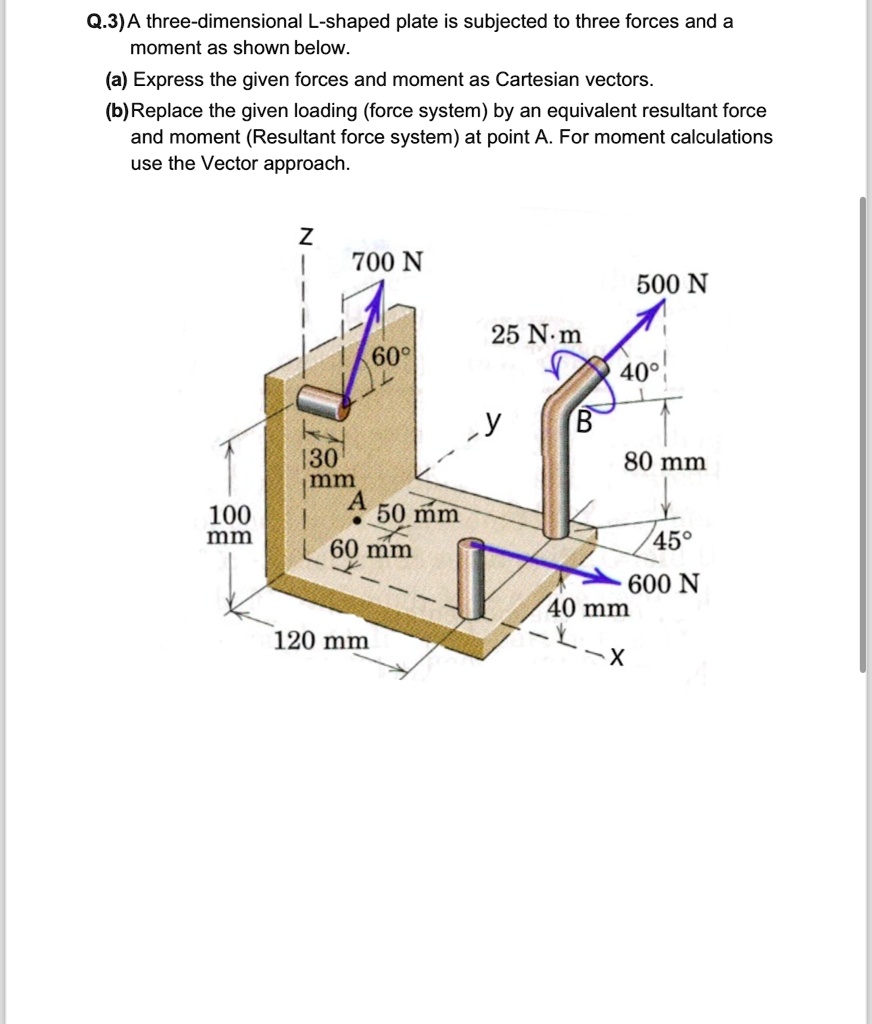 Q.3) A three-dimensional L-shaped plate is subjected to three forces and a moment as shown below.

(a) Express the given forces and moment as Cartesian vectors.

(b) Replace the given loading (force system) by an equivalent resultant force and moment (Resultant force system) at point A. For moment calculations use the Vector approach.

z
700 N
500 N
25 N·m
60°
40°
y
B
30 mm
80 mm
100 mm
A
50 mm
60 mm
45°
600 N
40 mm
120 mm
x