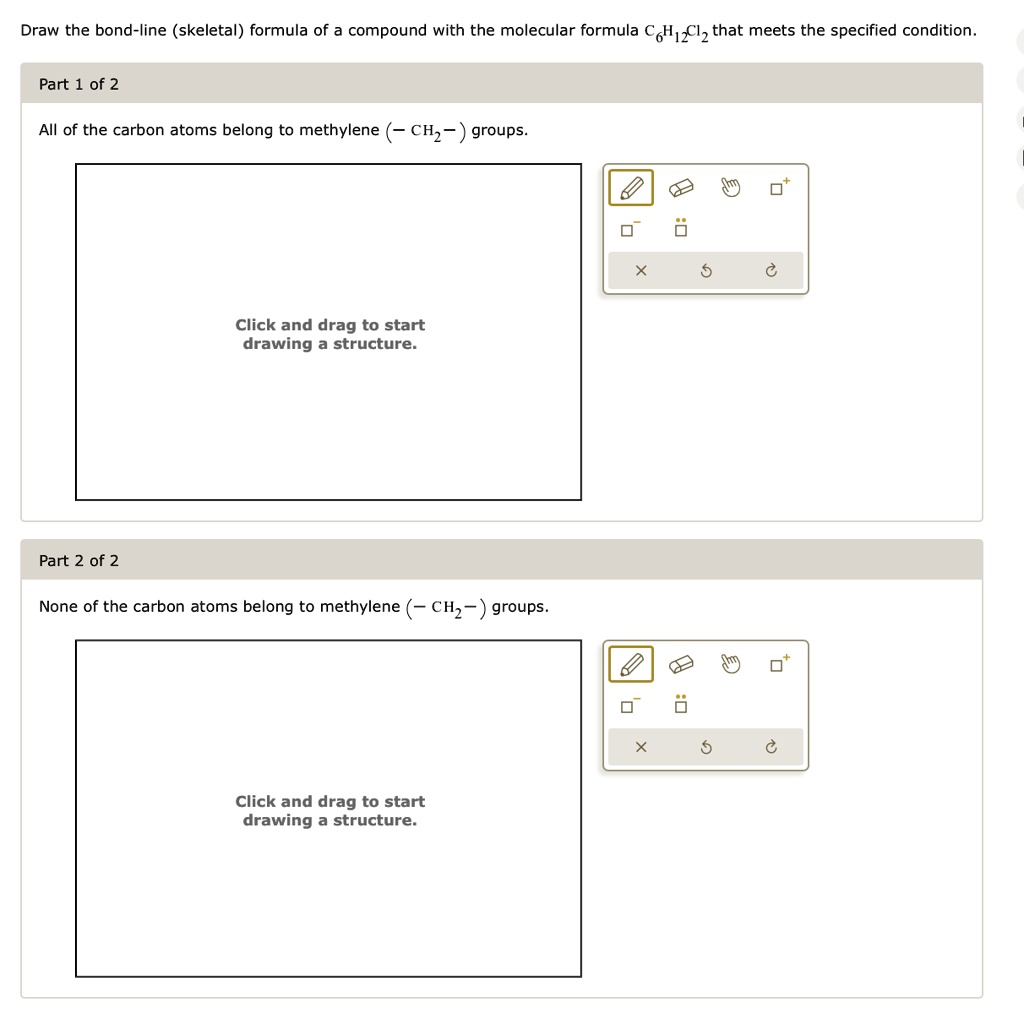 Draw the bond-line (skeletal) formula of a compound with the molecular formula $C_6H_{12}Cl_2$ that meets the specified condition.

Part 1 of 2

All of the carbon atoms belong to methylene $(-CH_2-)$ groups.

Click and drag to start drawing a structure.

Part 2 of 2

None of the carbon atoms belong to methylene $(-CH_2-)$ groups.

Click and drag to start drawing a structure.