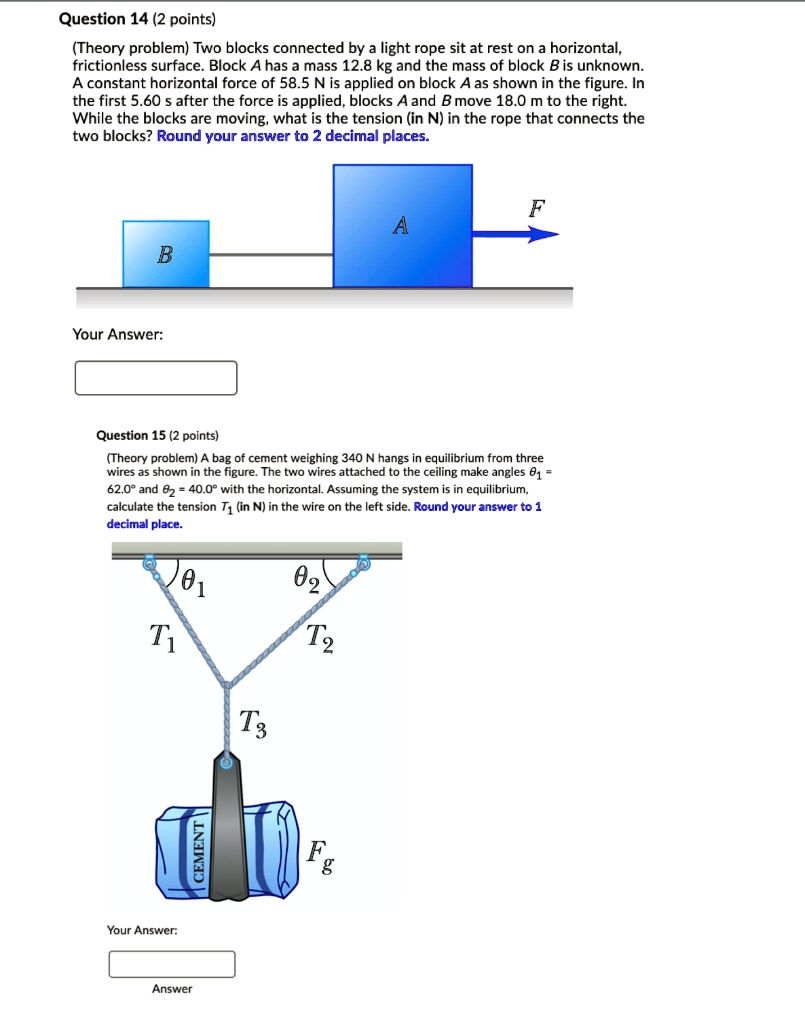 Question 14 (2 points)

(Theory problem) Two blocks connected by a light rope sit at rest on a horizontal, frictionless surface. Block $A$ has a mass 12.8 kg and the mass of block $B$ is unknown. A constant horizontal force of 58.5 N is applied on block $A$ as shown in the figure. In the first 5.60 s after the force is applied, blocks $A$ and $B$ move 18.0 m to the right. While the blocks are moving, what is the tension (in N) in the rope that connects the two blocks? Round your answer to 2 decimal places.

$B$

$A$

$F$

Your Answer:

Question 15 (2 points)

(Theory problem) A bag of cement weighing 340 N hangs in equilibrium from three wires as shown in the figure. The two wires attached to the ceiling make angles $\theta_1$ = 62.0° and $\theta_2$ = 40.0° with the horizontal. Assuming the system is in equilibrium, calculate the tension $T_1$ (in N) in the wire on the left side. Round your answer to 1 decimal place.

$\theta_1$

$\theta_2$

$T_1$

$T_2$

$T_3$

CEMENT

$F_g$

Your Answer:

Answer