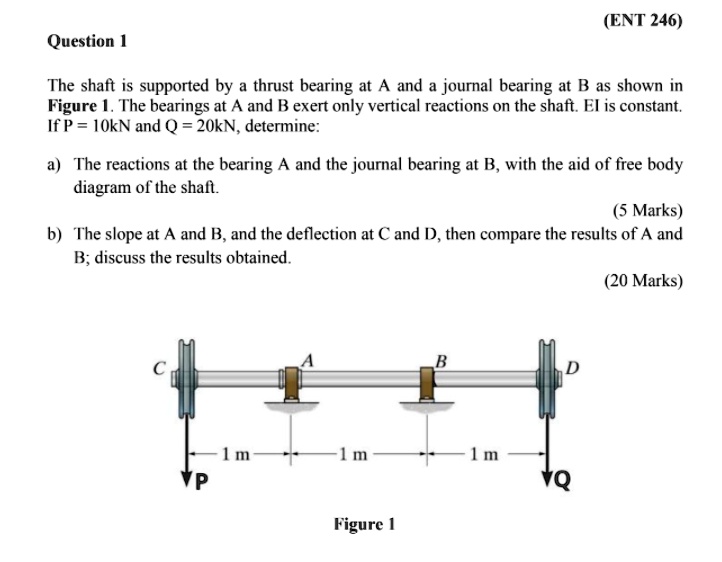 (ENT 246)

Question 1

The shaft is supported by a thrust bearing at A and a journal bearing at B as shown in Figure 1. The bearings at A and B exert only vertical reactions on the shaft. EI is constant. If P = 10kN and Q = 20kN, determine:

a) The reactions at the bearing A and the journal bearing at B, with the aid of free body diagram of the shaft.

(5 Marks)

b) The slope at A and B, and the deflection at C and D, then compare the results of A and B; discuss the results obtained.

(20 Marks)

C
A
B
D
1 m
1 m
1 m
P
Q

Figure 1