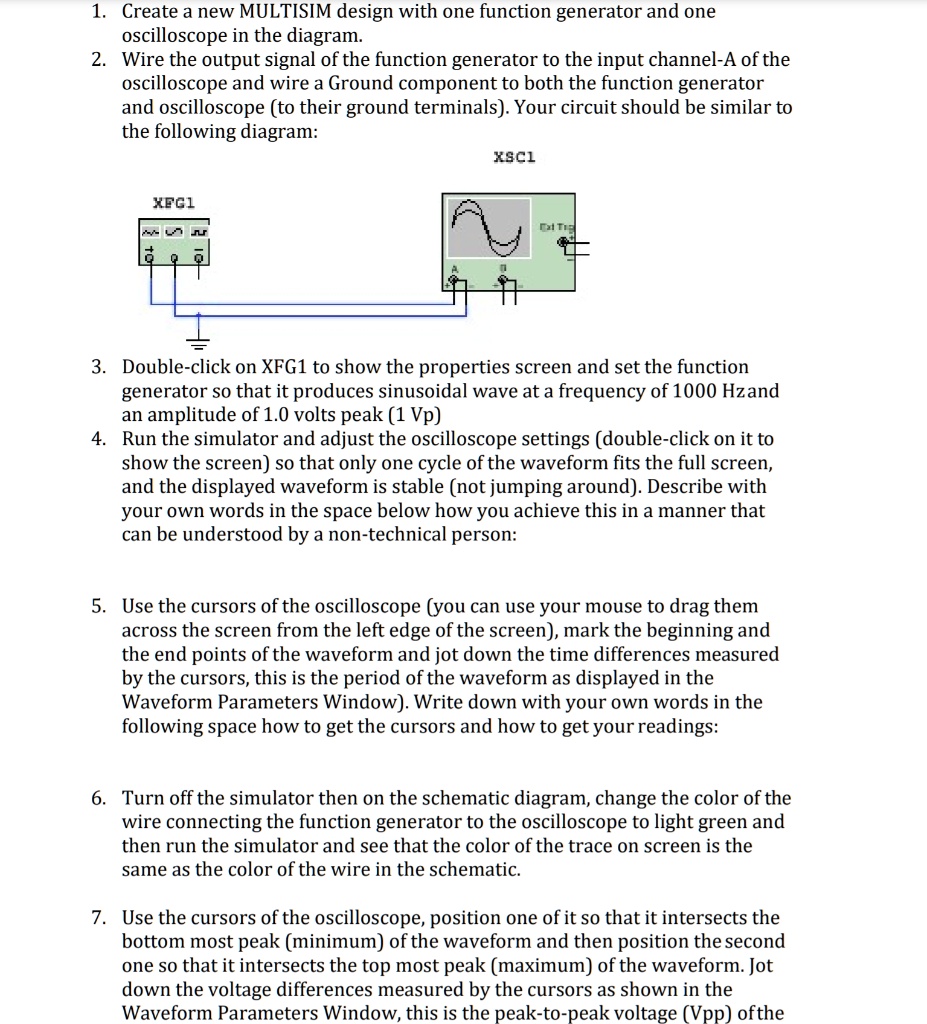 1. Create a new MULTISIM design with one function generator and one oscilloscope in the diagram.
2. Wire the output signal of the function generator to the input channel-A of the oscilloscope and wire a Ground component to both the function generator and oscilloscope (to their ground terminals). Your circuit should be similar to the following diagram:

XSC1

XFG1

Ext Trig

A B

3. Double-click on XFG1 to show the properties screen and set the function generator so that it produces sinusoidal wave at a frequency of 1000 Hzand an amplitude of 1.0 volts peak (1 Vp)
4. Run the simulator and adjust the oscilloscope settings (double-click on it to show the screen) so that only one cycle of the waveform fits the full screen, and the displayed waveform is stable (not jumping around). Describe with your own words in the space below how you achieve this in a manner that can be understood by a non-technical person:

5. Use the cursors of the oscilloscope (you can use your mouse to drag them across the screen from the left edge of the screen), mark the beginning and the end points of the waveform and jot down the time differences measured by the cursors, this is the period of the waveform as displayed in the Waveform Parameters Window). Write down with your own words in the following space how to get the cursors and how to get your readings:

6. Turn off the simulator then on the schematic diagram, change the color of the wire connecting the function generator to the oscilloscope to light green and then run the simulator and see that the color of the trace on screen is the same as the color of the wire in the schematic.

7. Use the cursors of the oscilloscope, position one of it so that it intersects the bottom most peak (minimum) of the waveform and then position the second one so that it intersects the top most peak (maximum) of the waveform. Jot down the voltage differences measured by the cursors as shown in the Waveform Parameters Window, this is the peak-to-peak voltage (Vpp) ofthe