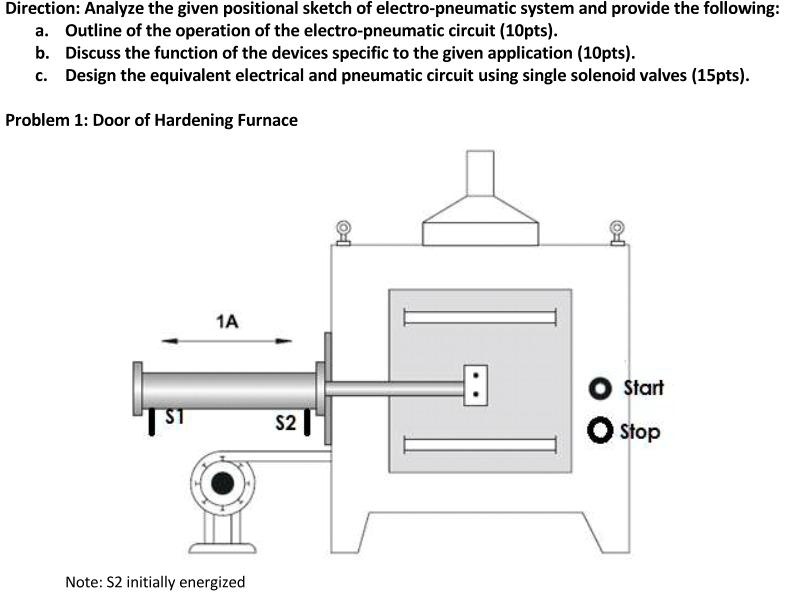 Direction: Analyze the given positional sketch of electro-pneumatic system and provide the following:
a. Outline of the operation of the electro-pneumatic circuit (10pts).
b. Discuss the function of the devices specific to the given application (10pts).
c. Design the equivalent electrical and pneumatic circuit using single solenoid valves (15pts).

Problem 1: Door of Hardening Furnace

1A

S1

S2

Start

Stop

Note: S2 initially energized