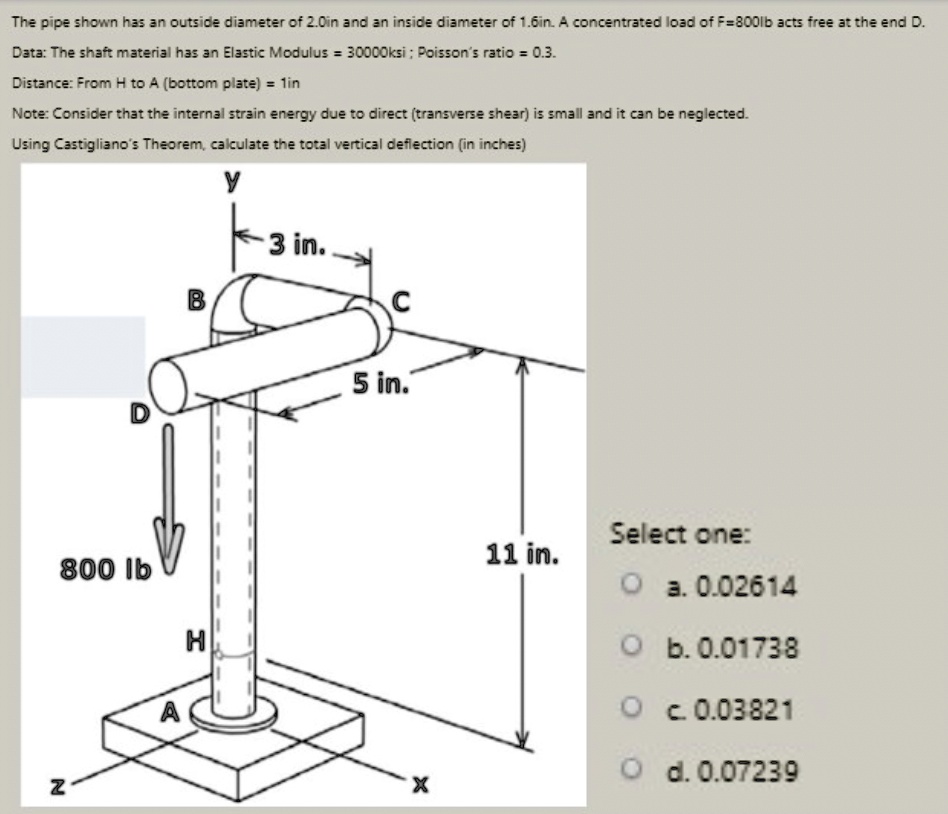 The pipe shown has an outside diameter of 2.0in and an inside diameter of 1.6in. A concentrated load of F=800lb acts free at the end D.

Data: The shaft material has an Elastic Modulus = 30000ksi ; Poisson's ratio = 0.3.

Distance: From H to A (bottom plate) = 1in

Note: Consider that the internal strain energy due to direct (transverse shear) is small and it can be neglected.

Using Castigliano's Theorem, calculate the total vertical deflection (in inches)

y
3 in.
B
C
5 in.
D
800 lb
11 in.
H
A
z
x

Select one:
a. 0.02614
b. 0.01738
c. 0.03821
d. 0.07239