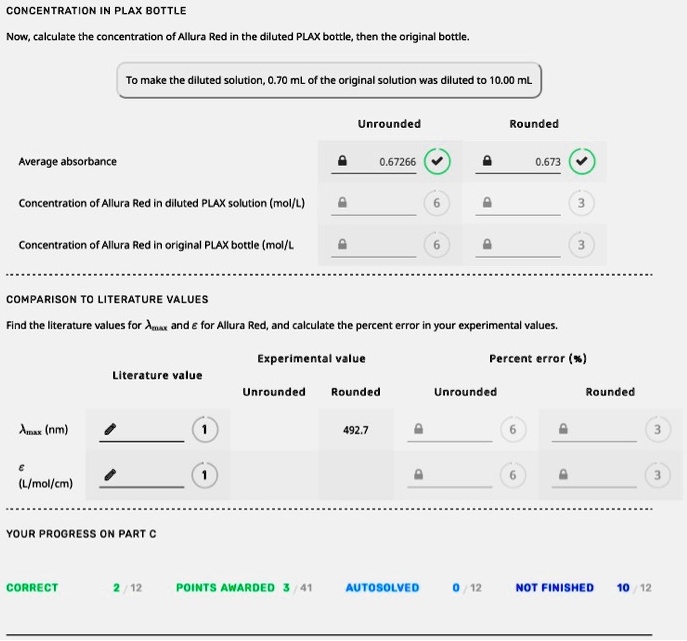 CONCENTRATION IN PLAX BOTTLE

Now, calculate the concentration of Allura Red in the diluted PLAX bottle, then the original bottle.

To make the diluted solution, 0.70 mL of the original solution was diluted to 10.00 mL

| | Unrounded | Rounded |
|---|---|---|
| Average absorbance | 0.67266 | 0.673 |
| Concentration of Allura Red in diluted PLAX solution (mol/L) | 6 | 3 |
| Concentration of Allura Red in original PLAX bottle (mol/L | 6 | 3 |

COMPARISON TO LITERATURE VALUES

Find the literature values for $\lambda_{max}$ and $\varepsilon$ for Allura Red, and calculate the percent error in your experimental values.

| | Literature value | Experimental value Unrounded | Experimental value Rounded | Percent error (%) Unrounded | Percent error (%) Rounded |
|---|---|---|---|---|---|
| $\lambda_{max}$ (nm) | 1 | | 492.7 | 6 | 3 |
| $\varepsilon$ (L/mol/cm) | 1 | | | 6 | 3 |

YOUR PROGRESS ON PART C

CORRECT 2 / 12 POINTS AWARDED 3 / 41 AUTOSOLVED 0 / 12 NOT FINISHED 10 / 12