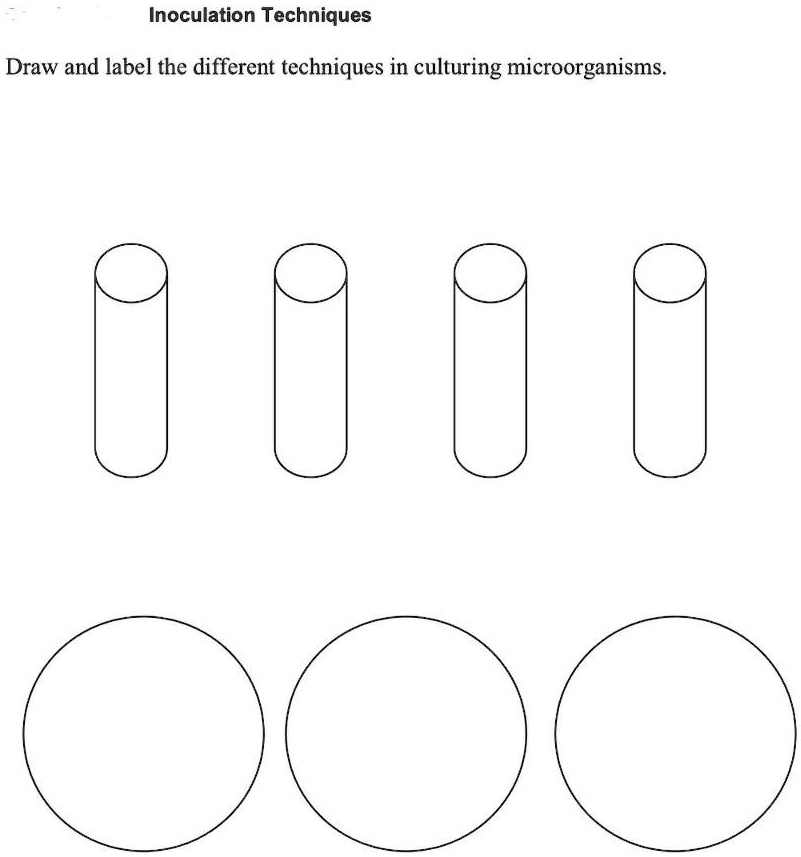 Inoculation Techniques

Draw and label the different techniques in culturing microorganisms.