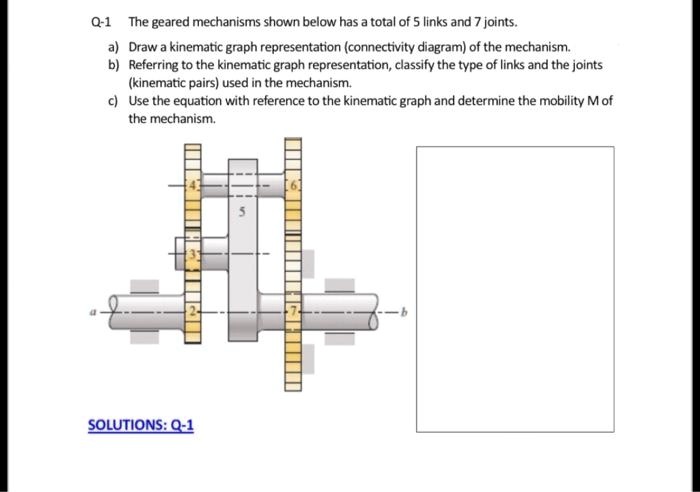 Q-1 The geared mechanisms shown below has a total of 5 links and 7 joints.

a) Draw a kinematic graph representation (connectivity diagram) of the mechanism.

b) Referring to the kinematic graph representation, classify the type of links and the joints (kinematic pairs) used in the mechanism.

c) Use the equation with reference to the kinematic graph and determine the mobility M of the mechanism.

4
6
5
3
a
2
7
b

SOLUTIONS: Q-1