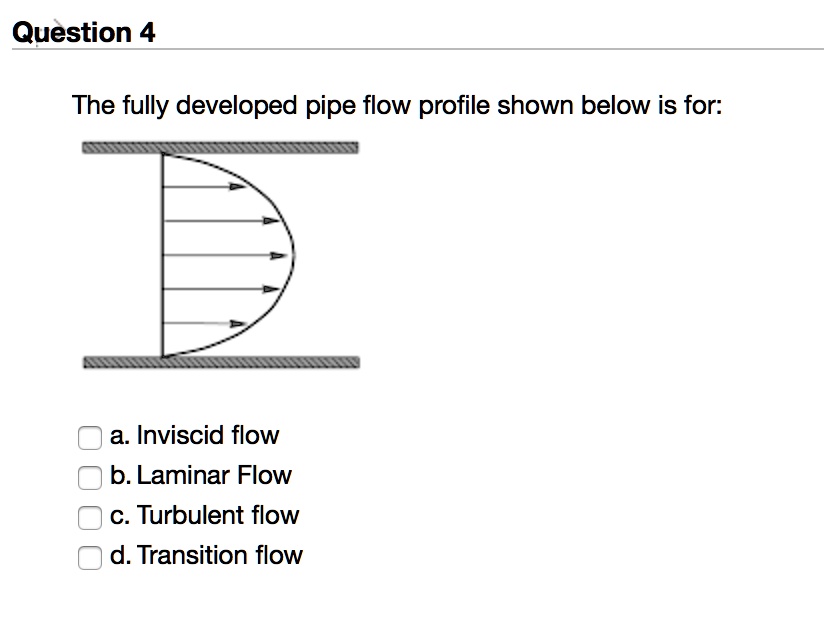 Question 4

The fully developed pipe flow profile shown below is for:

a. Inviscid flow
b. Laminar Flow
c. Turbulent flow
d. Transition flow