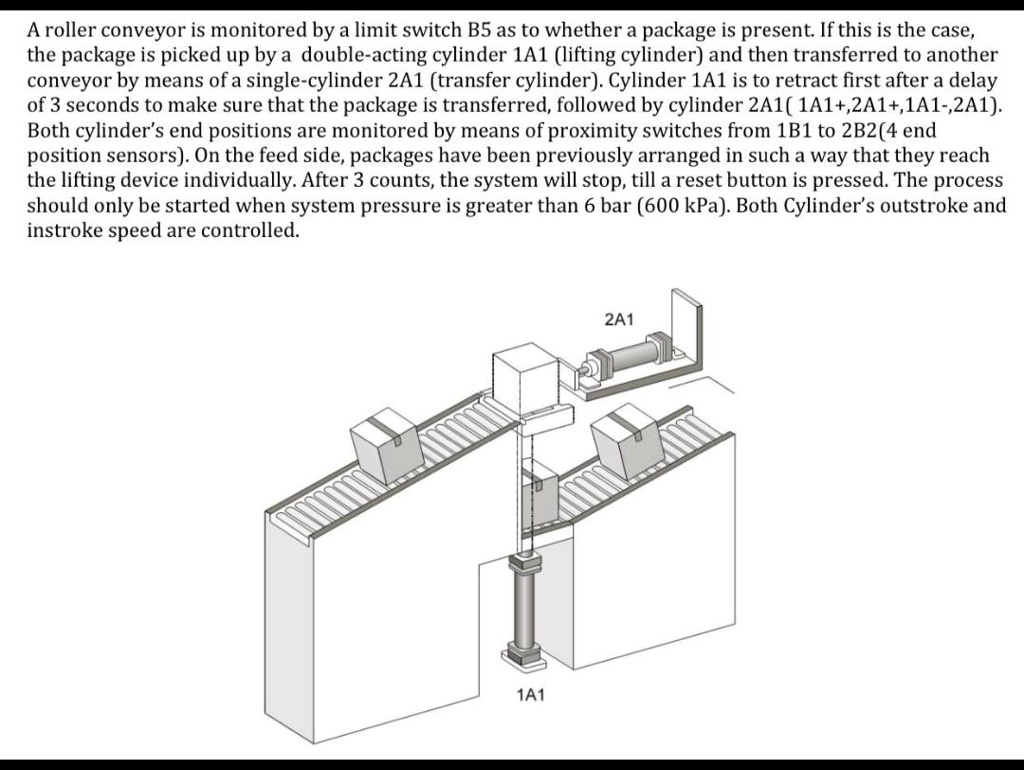 A roller conveyor is monitored by a limit switch B5 as to whether a package is present. If this is the case, the package is picked up by a double-acting cylinder 1A1 (lifting cylinder) and then transferred to another conveyor by means of a single-cylinder 2A1 (transfer cylinder). Cylinder 1A1 is to retract first after a delay of 3 seconds to make sure that the package is transferred, followed by cylinder 2A1( 1A1+,2A1+,1A1-,2A1). Both cylinder's end positions are monitored by means of proximity switches from 1B1 to 2B2(4 end position sensors). On the feed side, packages have been previously arranged in such a way that they reach the lifting device individually. After 3 counts, the system will stop, till a reset button is pressed. The process should only be started when system pressure is greater than 6 bar (600 kPa). Both Cylinder's outstroke and instroke speed are controlled.

2A1

1A1