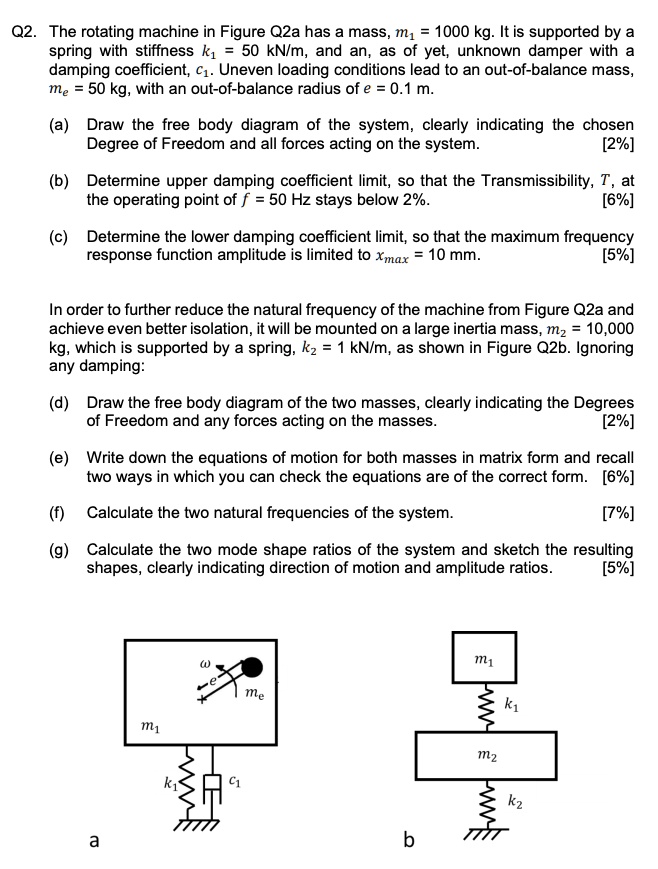 Q2. The rotating machine in Figure Q2a has a mass, $m_1$ = 1000 kg. It is supported by a spring with stiffness $k_1$ = 50 kN/m, and an, as of yet, unknown damper with a damping coefficient, $c_1$. Uneven loading conditions lead to an out-of-balance mass, $m_e$ = 50 kg, with an out-of-balance radius of $e$ = 0.1 m.

(a) Draw the free body diagram of the system, clearly indicating the chosen Degree of Freedom and all forces acting on the system. [2%]

(b) Determine upper damping coefficient limit, so that the Transmissibility, $T$, at the operating point of $f$ = 50 Hz stays below 2%. [6%]

(c) Determine the lower damping coefficient limit, so that the maximum frequency response function amplitude is limited to $x_{max}$ = 10 mm. [5%]

In order to further reduce the natural frequency of the machine from Figure Q2a and achieve even better isolation, it will be mounted on a large inertia mass, $m_2$ = 10,000 kg, which is supported by a spring, $k_2$ = 1 kN/m, as shown in Figure Q2b. Ignoring any damping:

(d) Draw the free body diagram of the two masses, clearly indicating the Degrees of Freedom and any forces acting on the masses. [2%]

(e) Write down the equations of motion for both masses in matrix form and recall two ways in which you can check the equations are of the correct form. [6%]

(f) Calculate the two natural frequencies of the system. [7%]

(g) Calculate the two mode shape ratios of the system and sketch the resulting shapes, clearly indicating direction of motion and amplitude ratios. [5%]

$\omega$
$e$
$m_e$
$m_1$
$k_1$
$c_1$
a

$m_1$
$k_1$
$m_2$
$k_2$
b