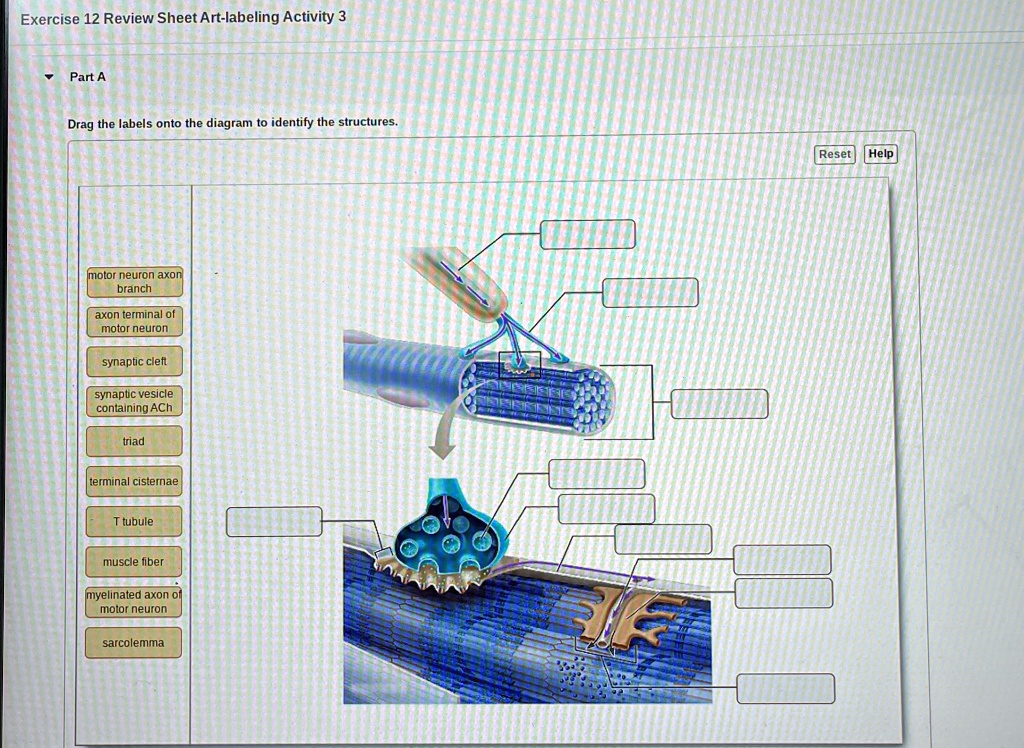 Exercise 12 Review Sheet Art-labeling Activity 3

Part A

Drag the labels onto the diagram to identify the structures.

Reset Help

motor neuron axon branch

axon terminal of motor neuron

synaptic cleft

synaptic vesicle containing ACh

triad

terminal cisternae

T tubule

muscle fiber

myelinated axon of motor neuron

sarcolemma