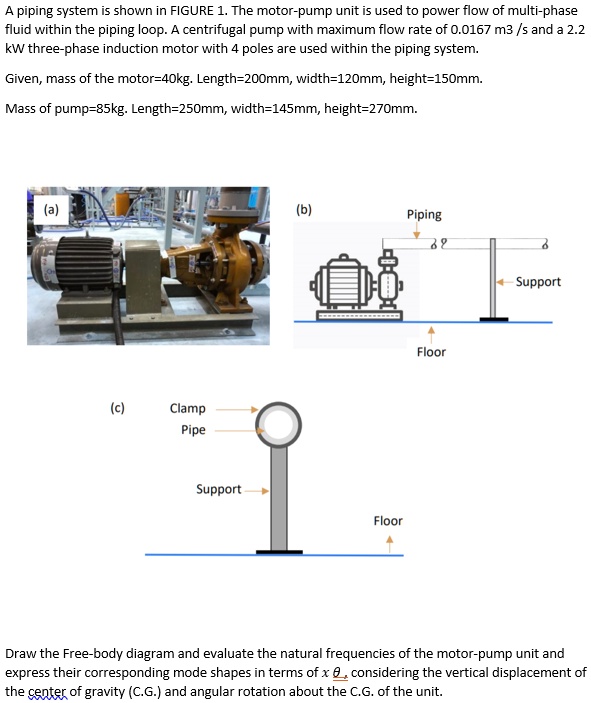 A piping system is shown in FIGURE 1. The motor-pump unit is used to power flow of multi-phase fluid within the piping loop. A centrifugal pump with maximum flow rate of 0.0167 m3 /s and a 2.2 kW three-phase induction motor with 4 poles are used within the piping system.

Given, mass of the motor=40kg. Length=200mm, width=120mm, height=150mm.

Mass of pump=85kg. Length=250mm, width=145mm, height=270mm.

(a)

(b)

Piping

Support

Floor

(c)

Clamp

Pipe

Support

Floor

Draw the Free-body diagram and evaluate the natural frequencies of the motor-pump unit and express their corresponding mode shapes in terms of $x$ $\theta$, considering the vertical displacement of the center of gravity (C.G.) and angular rotation about the C.G. of the unit.