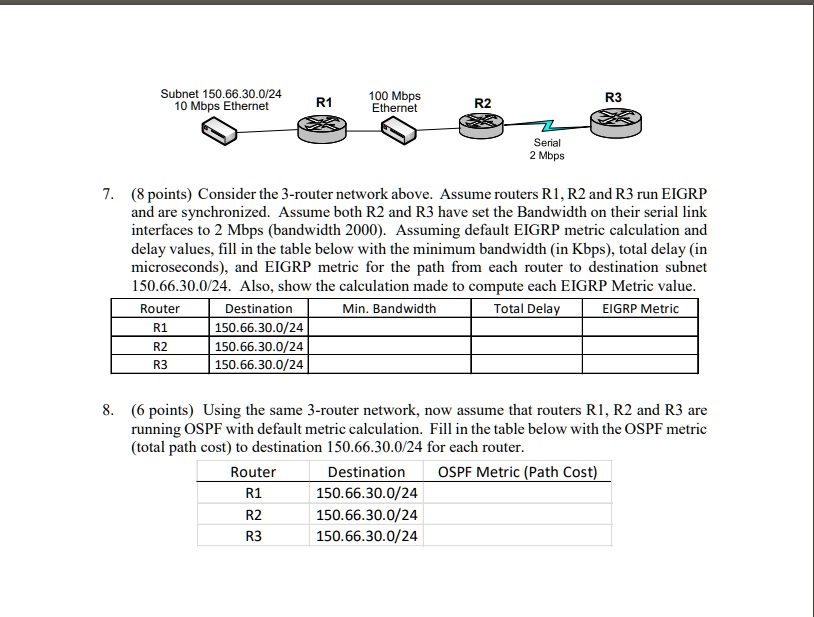 Subnet 150.66.30.0/24
10 Mbps Ethernet

R1

100 Mbps
Ethernet

R2

R3

Serial
2 Mbps

7. (8 points) Consider the 3-router network above. Assume routers R1, R2 and R3 run EIGRP and are synchronized. Assume both R2 and R3 have set the Bandwidth on their serial link interfaces to 2 Mbps (bandwidth 2000). Assuming default EIGRP metric calculation and delay values, fill in the table below with the minimum bandwidth (in Kbps), total delay (in microseconds), and EIGRP metric for the path from each router to destination subnet 150.66.30.0/24. Also, show the calculation made to compute each EIGRP Metric value.

| Router | Destination | Min. Bandwidth | Total Delay | EIGRP Metric |
|---|---|---|---|---|
| R1 | 150.66.30.0/24 | | | |
| R2 | 150.66.30.0/24 | | | |
| R3 | 150.66.30.0/24 | | | |

8. (6 points) Using the same 3-router network, now assume that routers R1, R2 and R3 are running OSPF with default metric calculation. Fill in the table below with the OSPF metric (total path cost) to destination 150.66.30.0/24 for each router.

| Router | Destination | OSPF Metric (Path Cost) |
|---|---|---|
| R1 | 150.66.30.0/24 | |
| R2 | 150.66.30.0/24 | |
| R3 | 150.66.30.0/24 | |